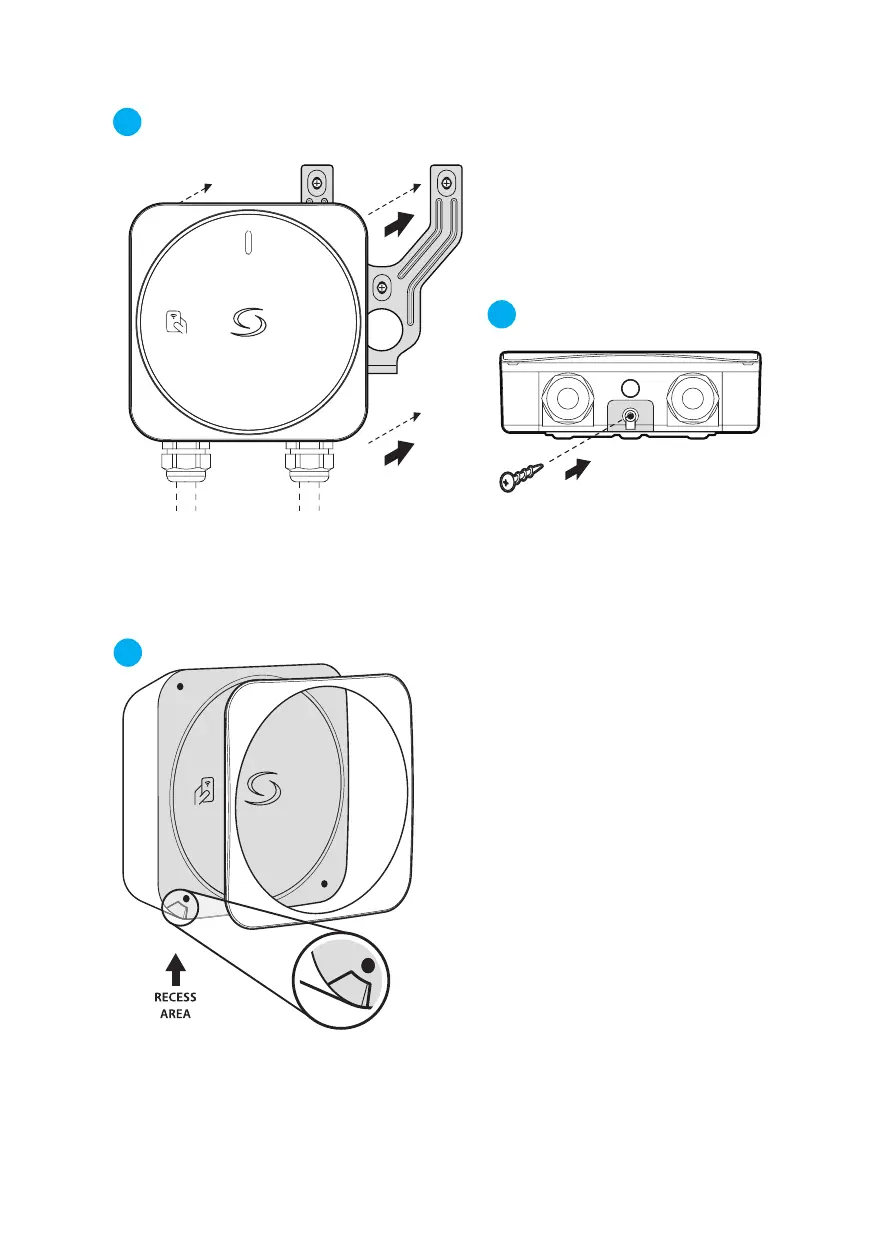 RECESS AREA