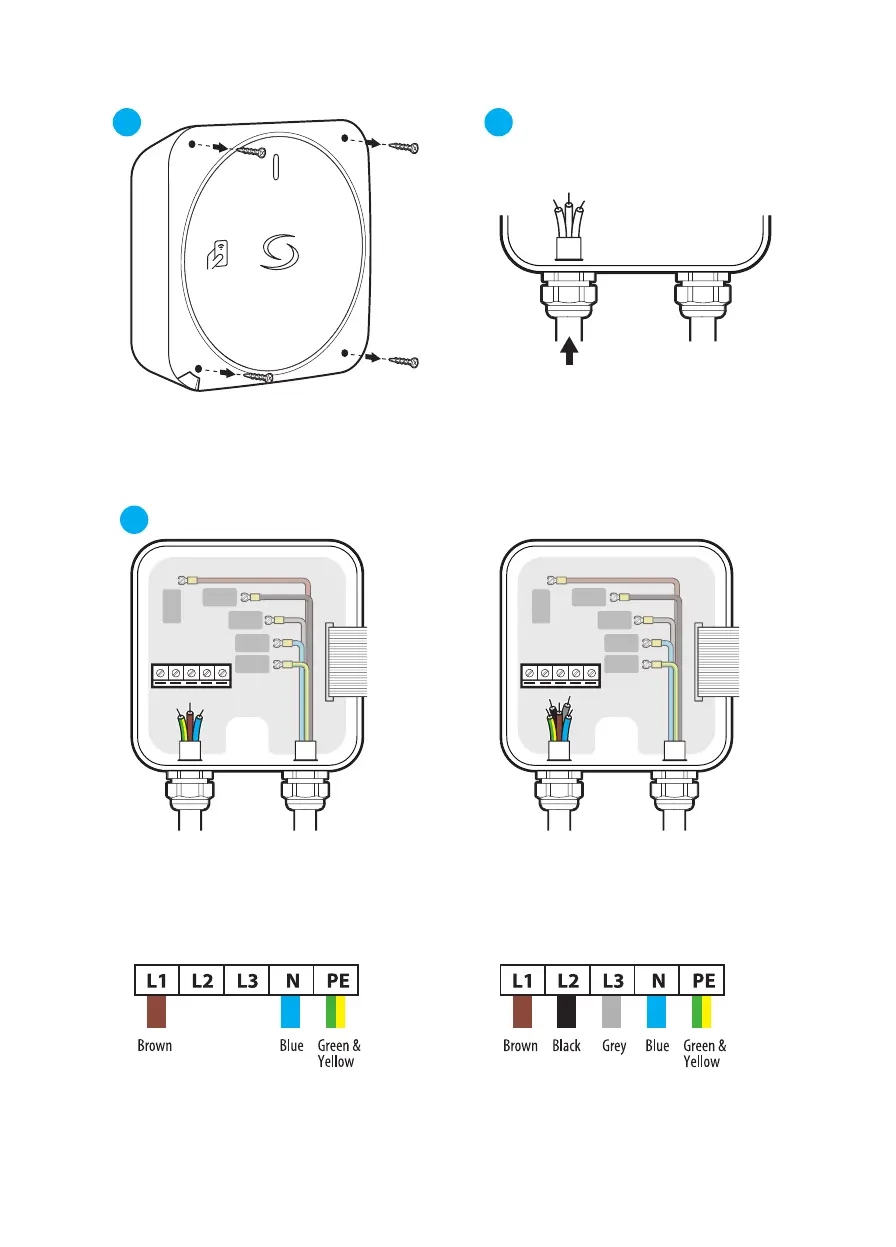 | L1 | L2 | L3 | N | PE |
|---|---|---|---|---|
| Brown | | | Blue | Green & Yellow |

| L1 | L2 | L3 | N | PE |
|---|---|---|---|---|
| Brown | Black | Grey | Blue | Green & Yellow |