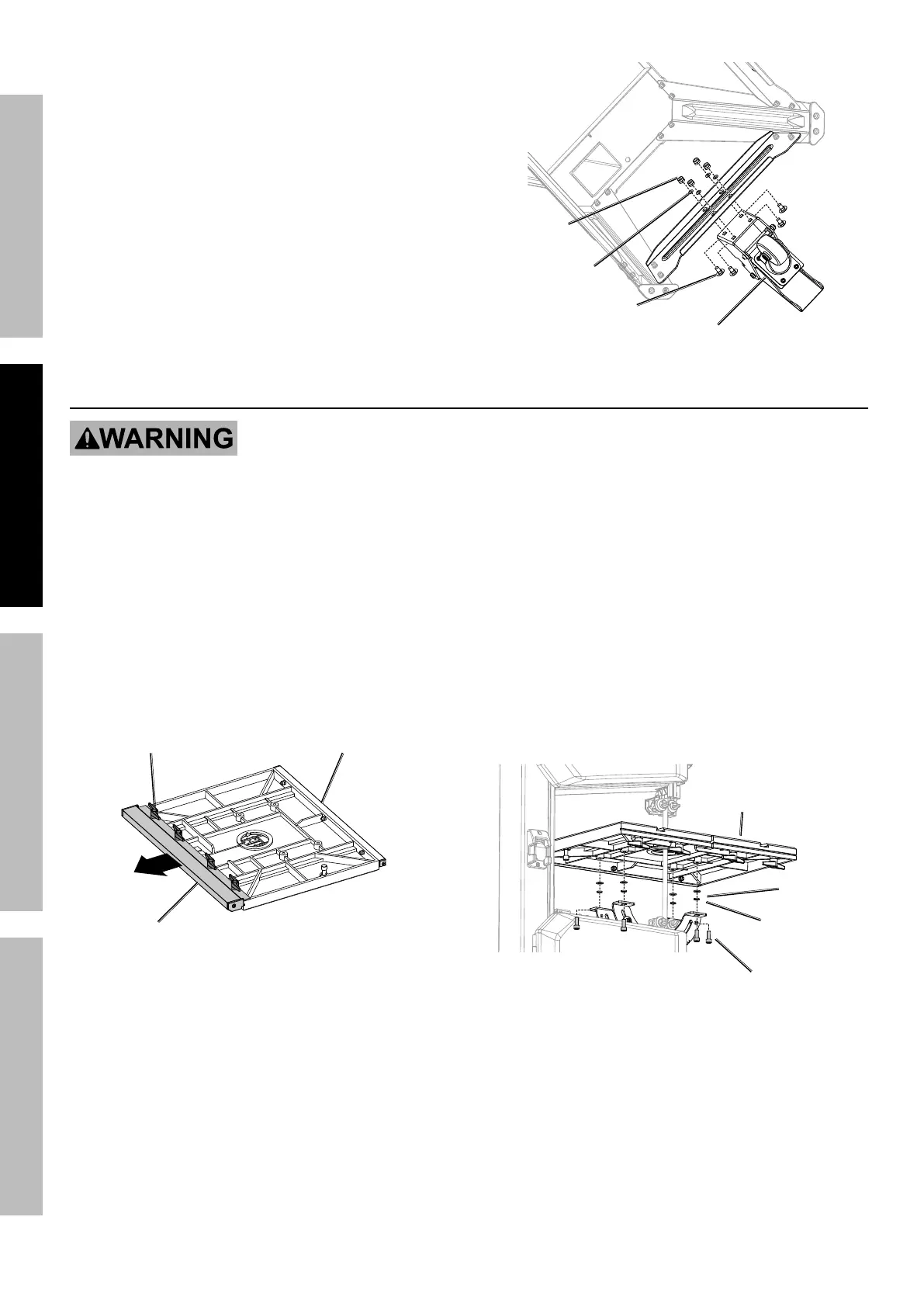 WARNING