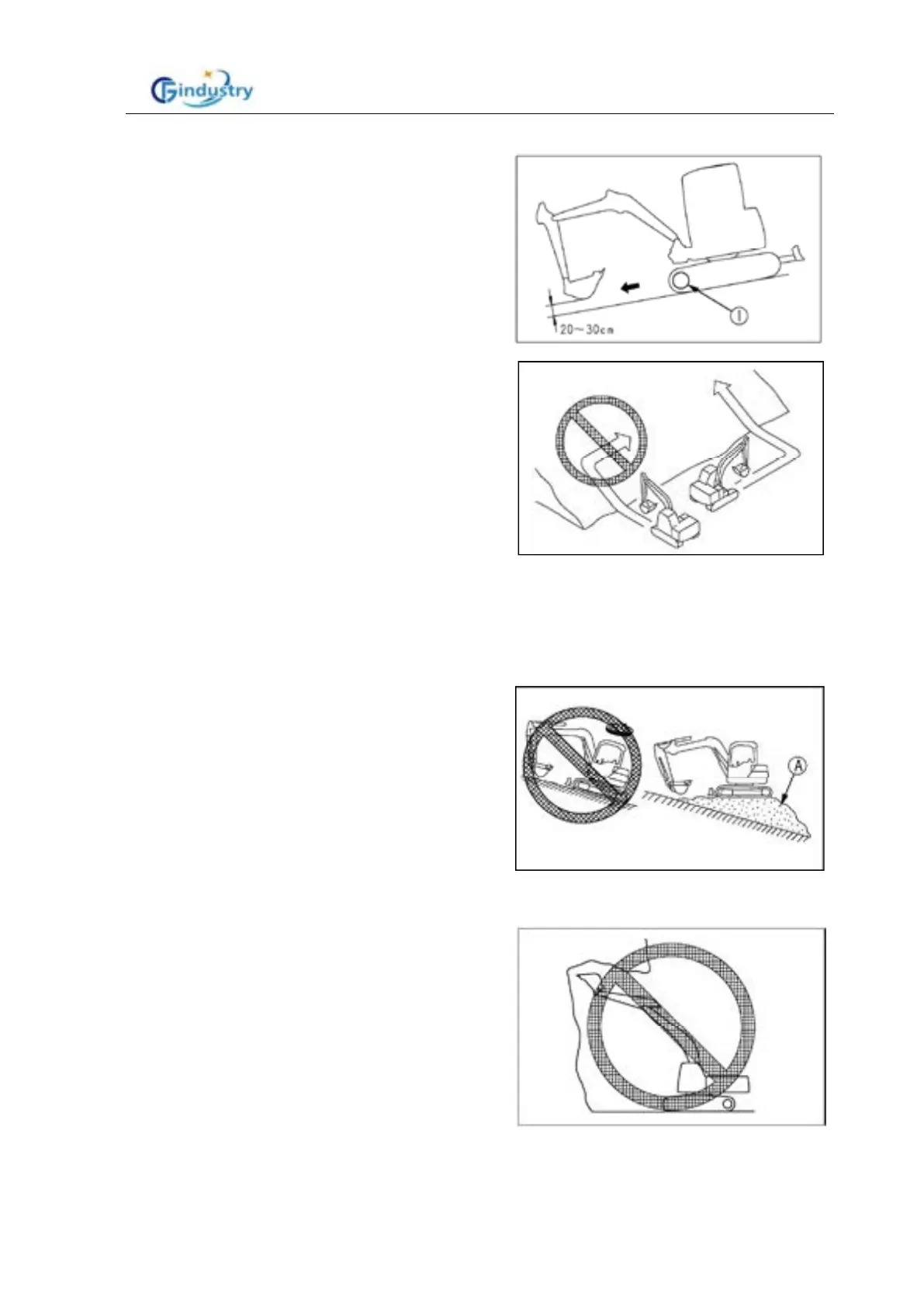 Gindustry

20~30cm

①

Ⓐ