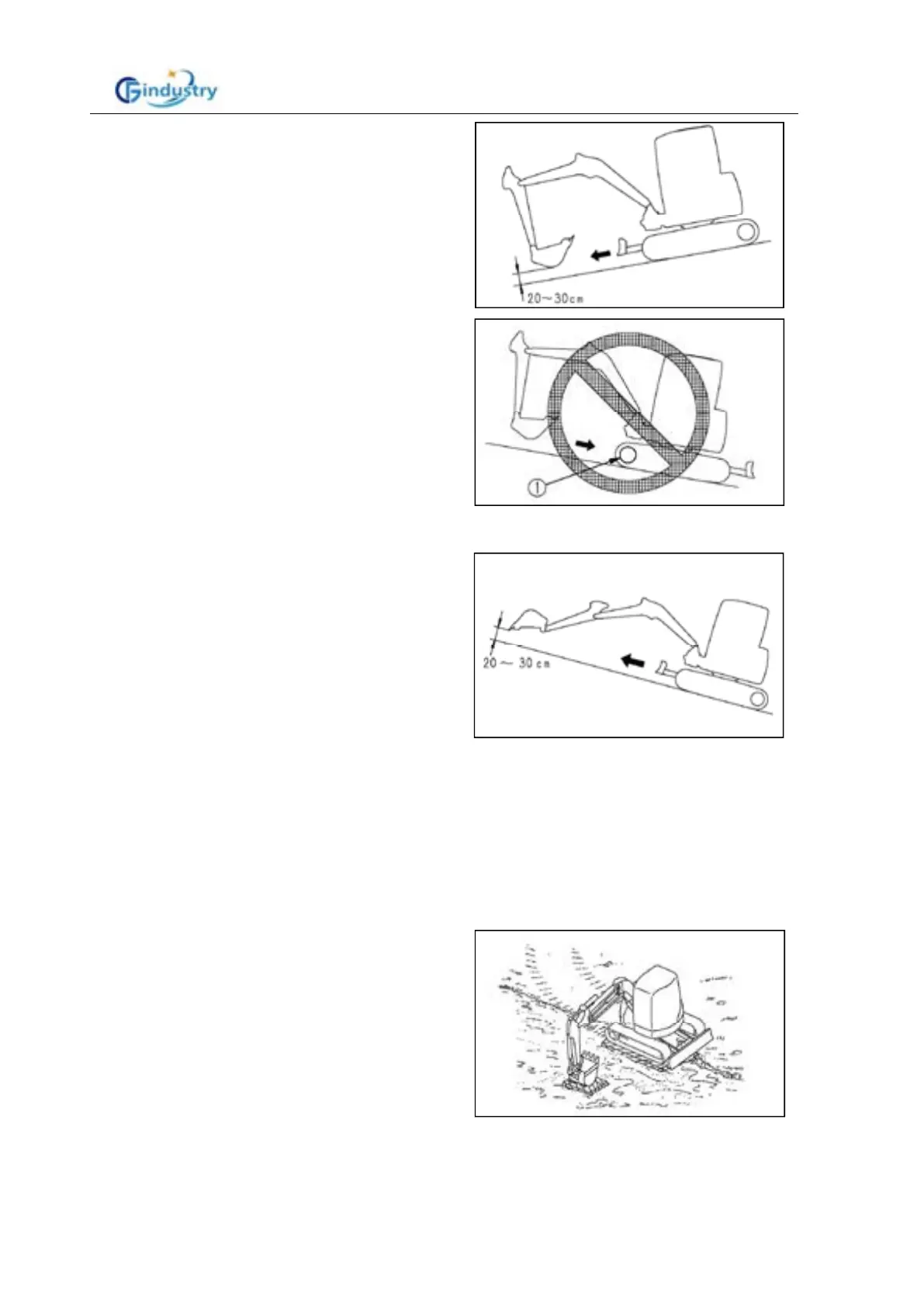 Gindustry

20～30cm

①

20 ～ 30 cm