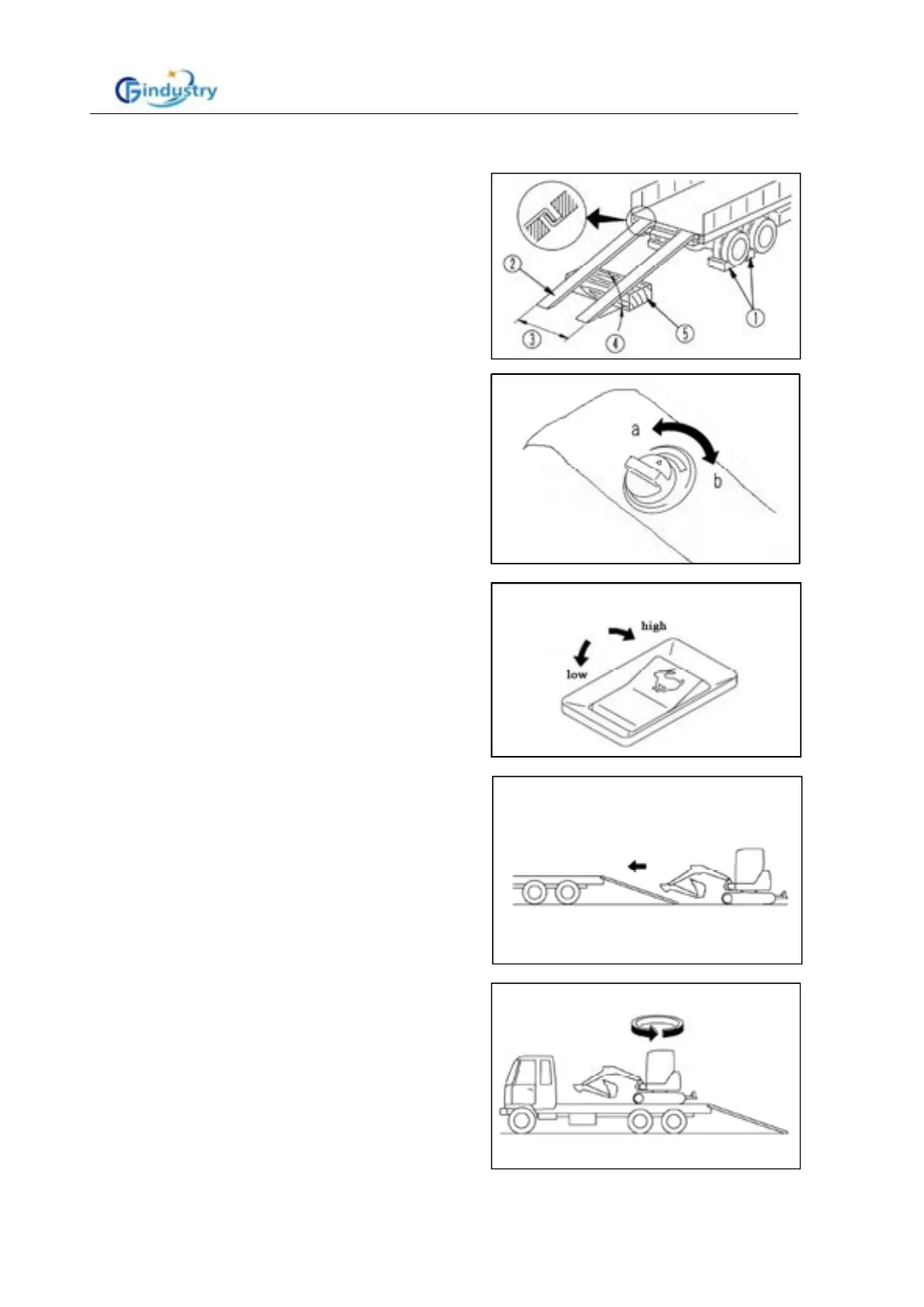 Gindustry

②
③
④
⑤
①

a
b

high
low