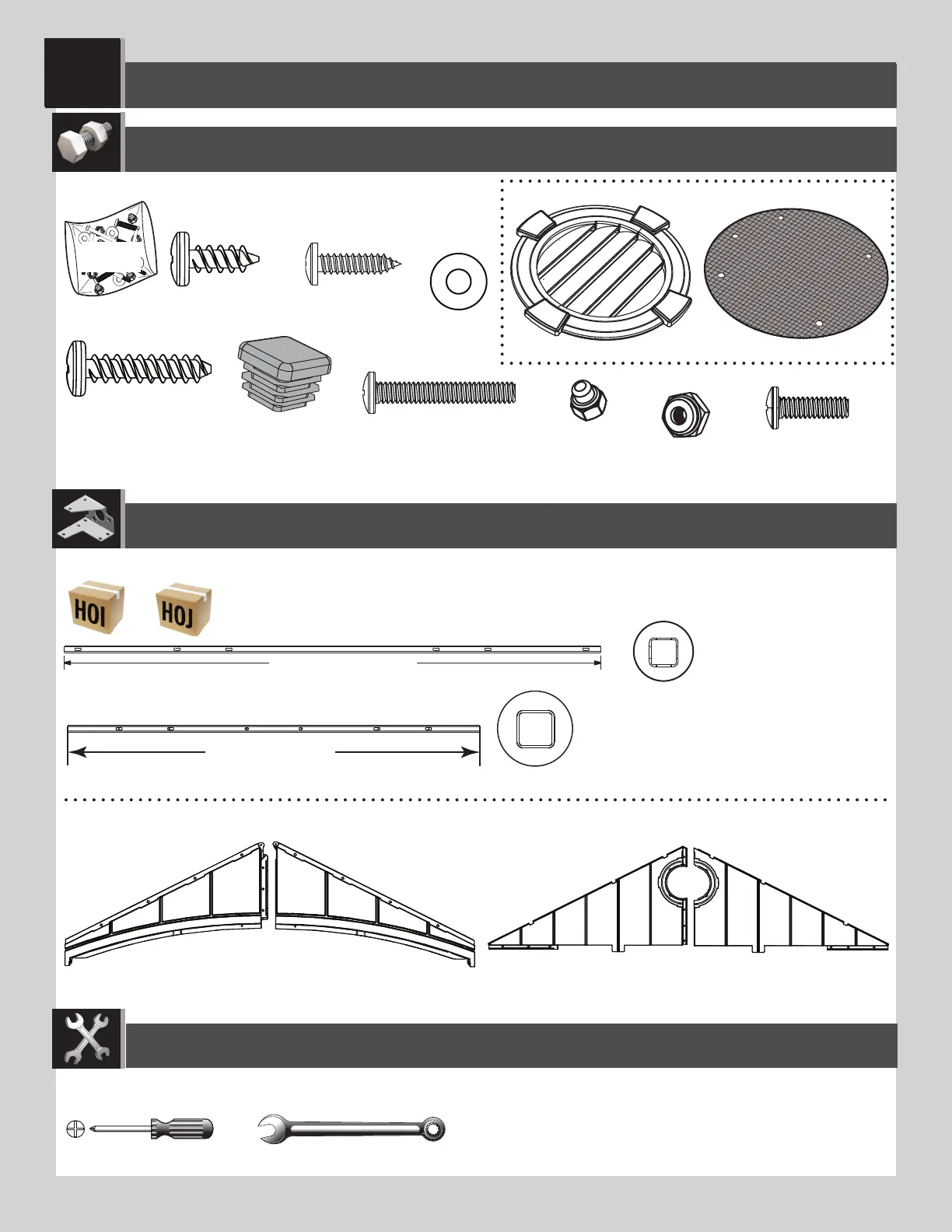 HOI

HOJ