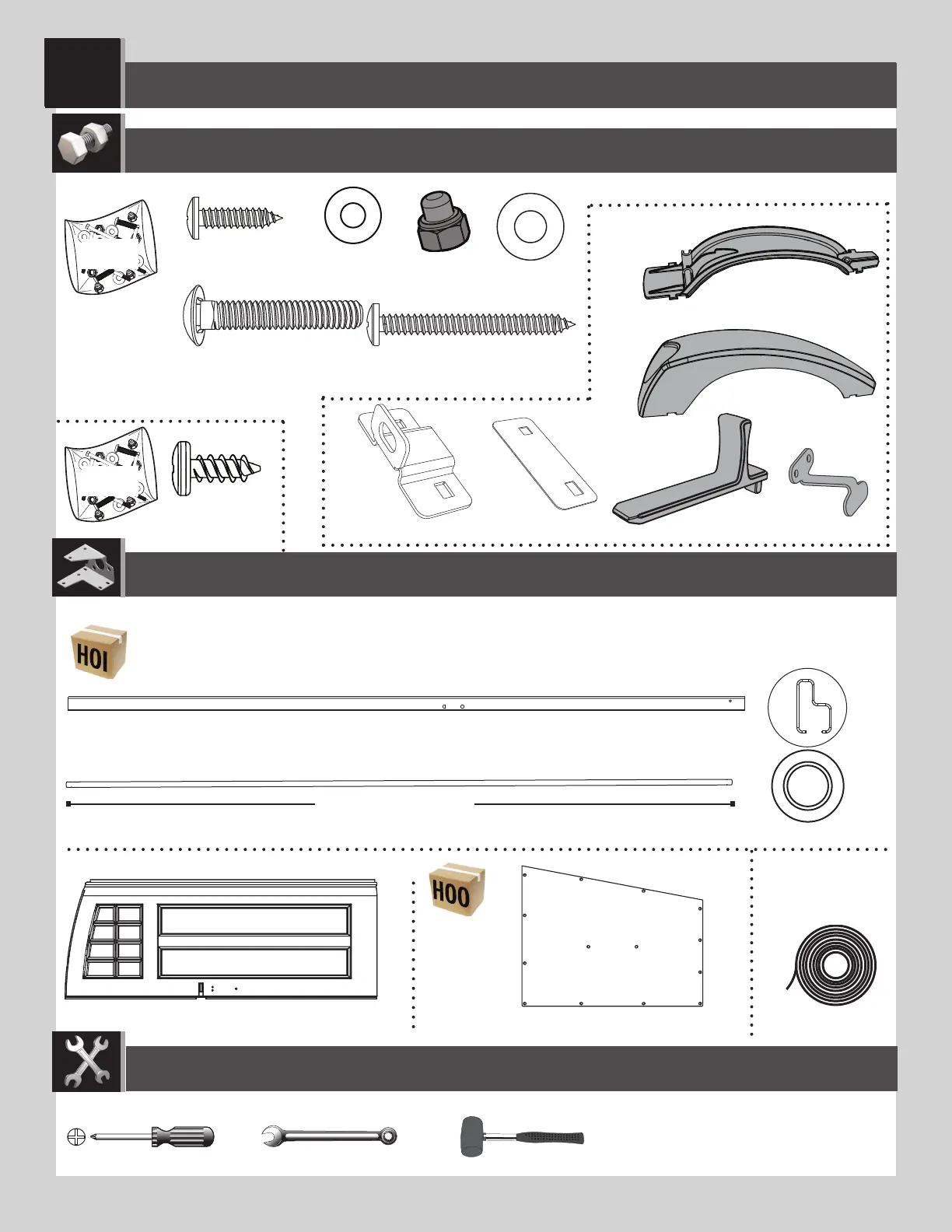 HOI

HOO