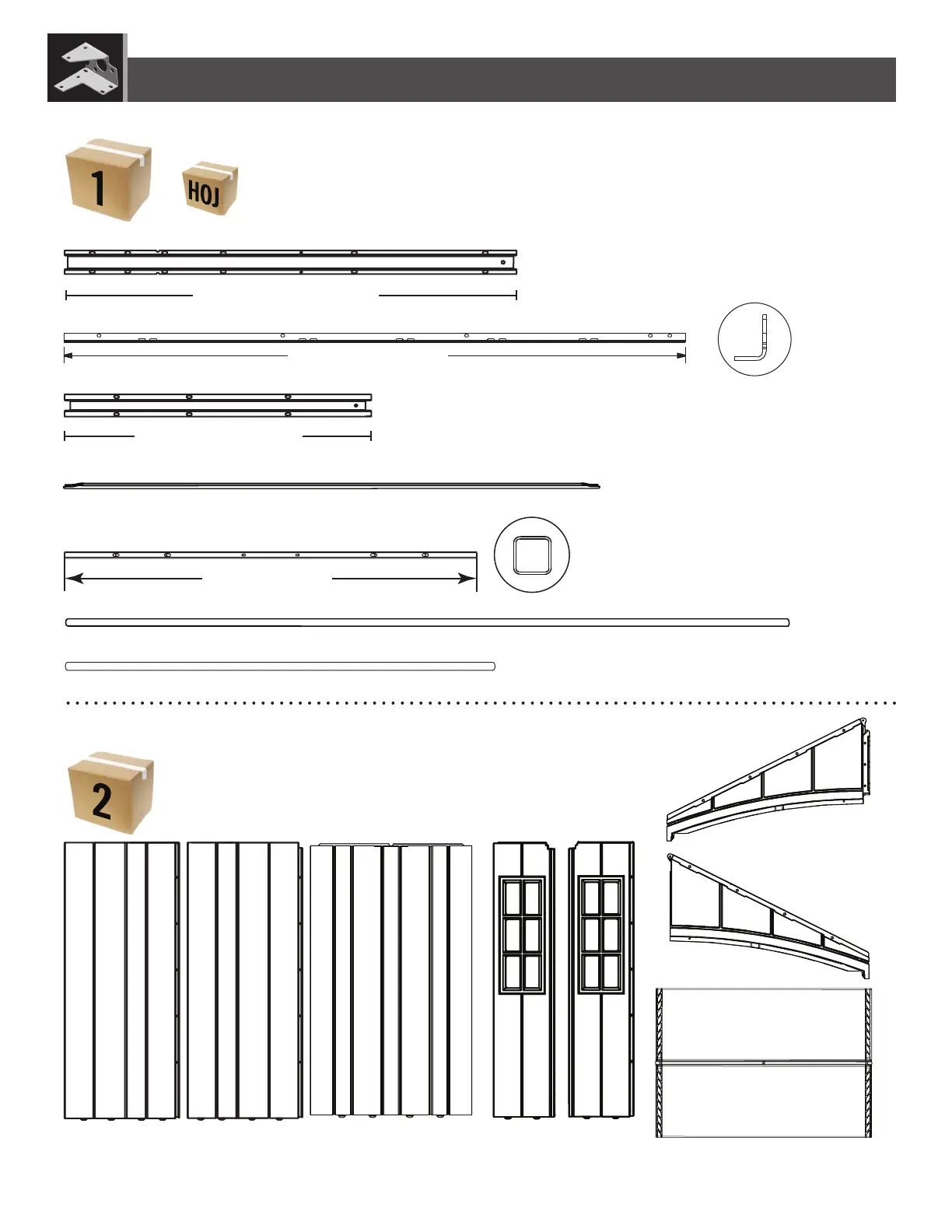 1

HOJ

2