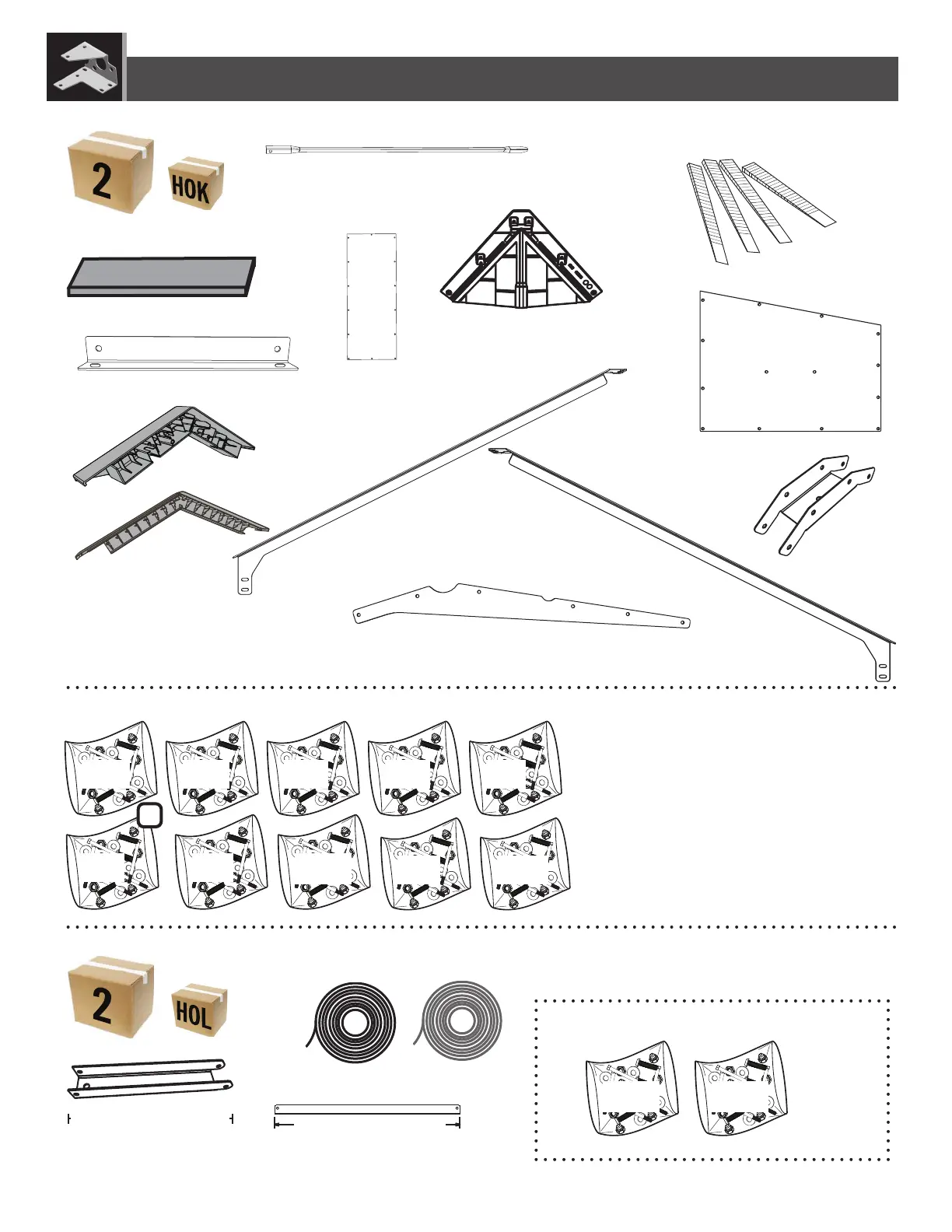 2 HOK

2 HOL