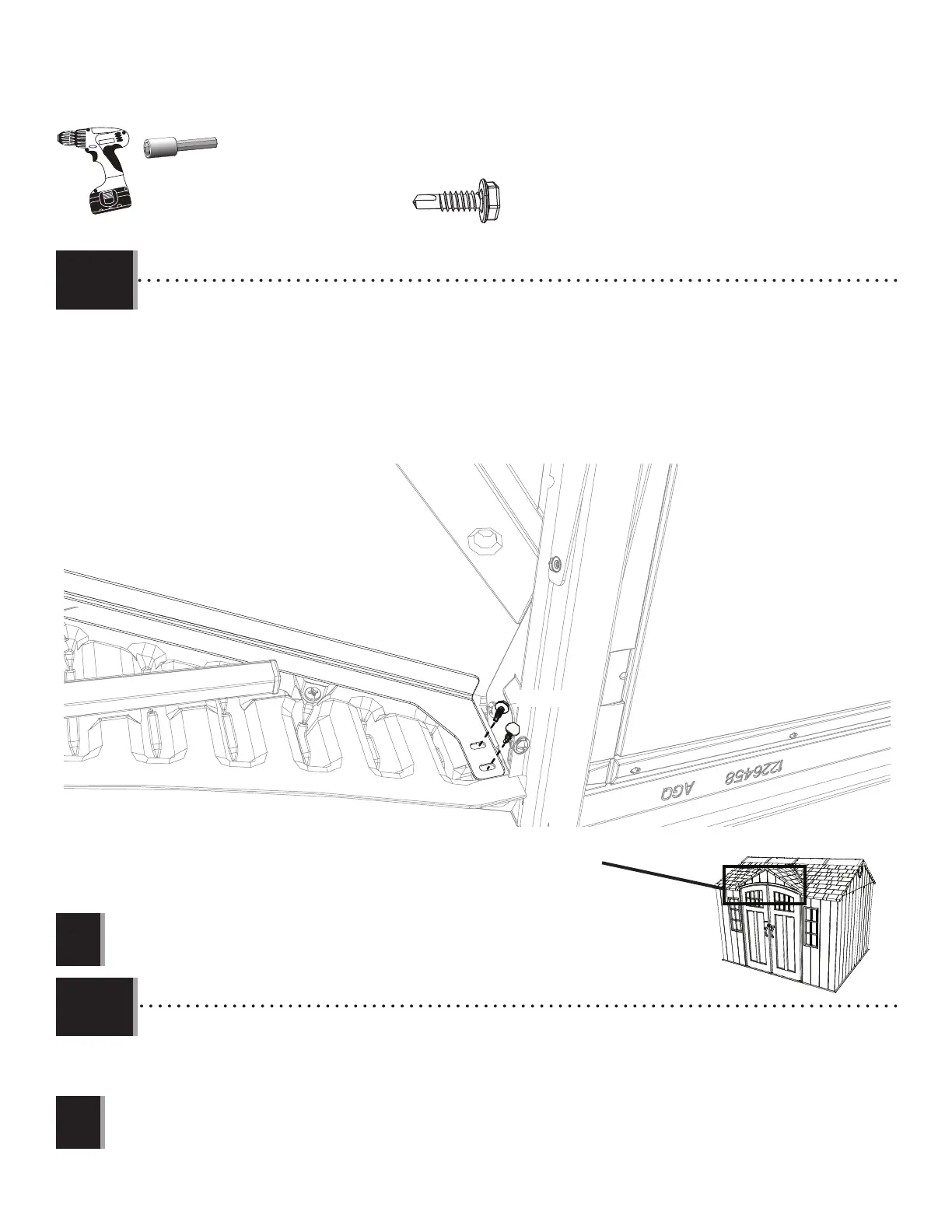 AGQ 1226458