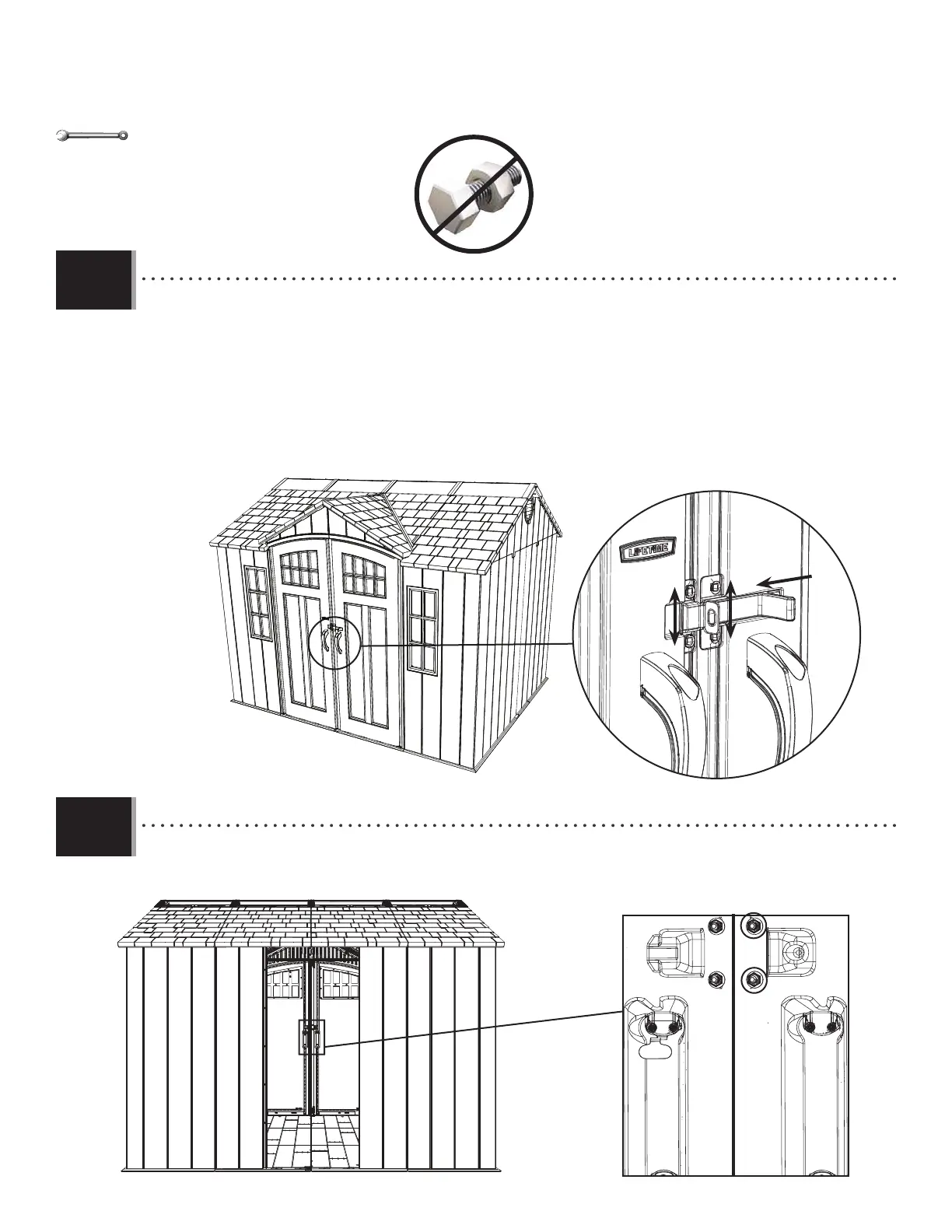 LIFETIME