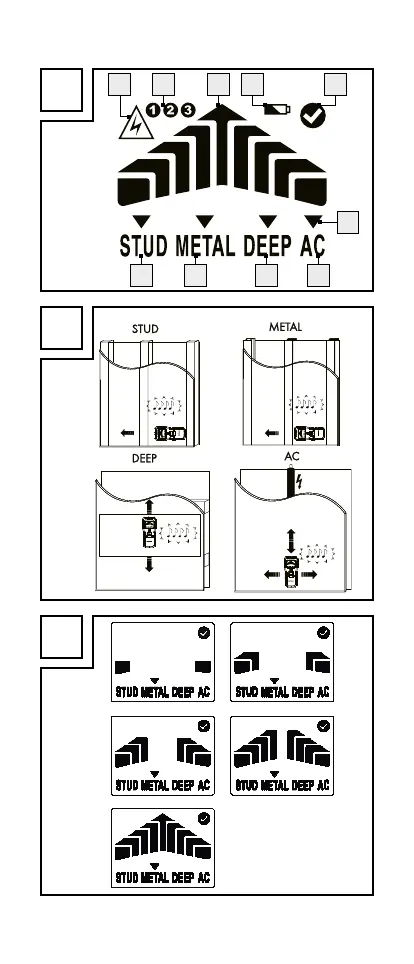 1 2 3

STUD METAL DEEP AC

STUD

METAL

DEEP

AC

STUD METAL DEEP AC

STUD METAL DEEP AC

STUD METAL DEEP AC

STUD METAL DEEP AC

STUD METAL DEEP AC