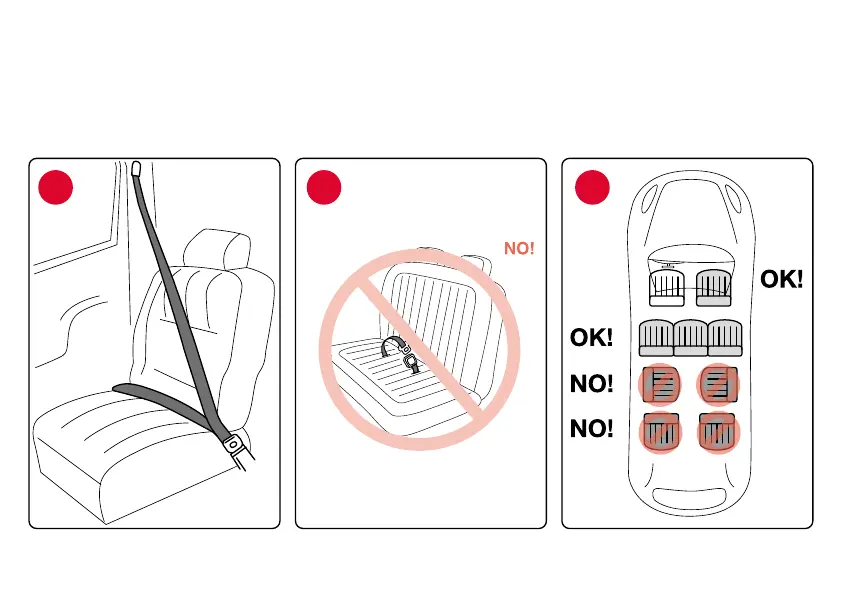 NO!

OK!

OK!

NO!

NO!