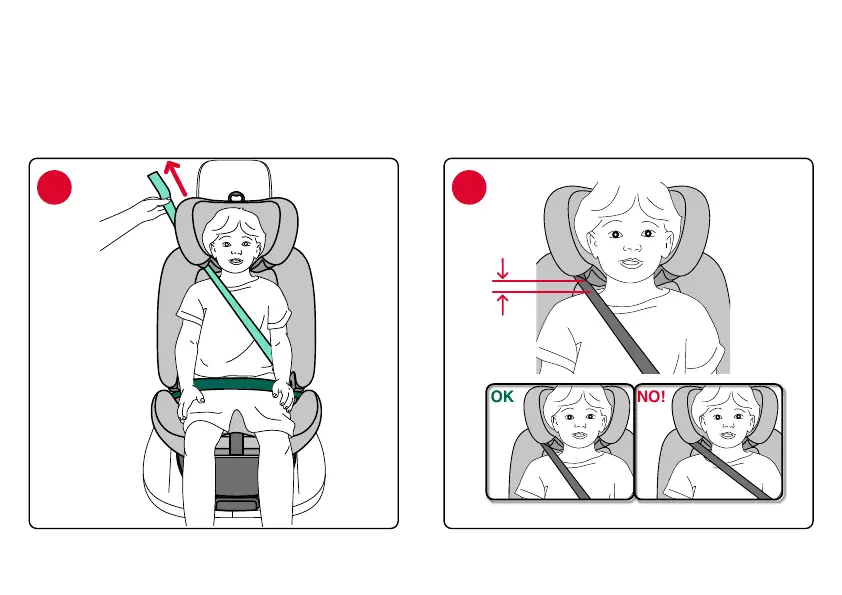 OK

NO!