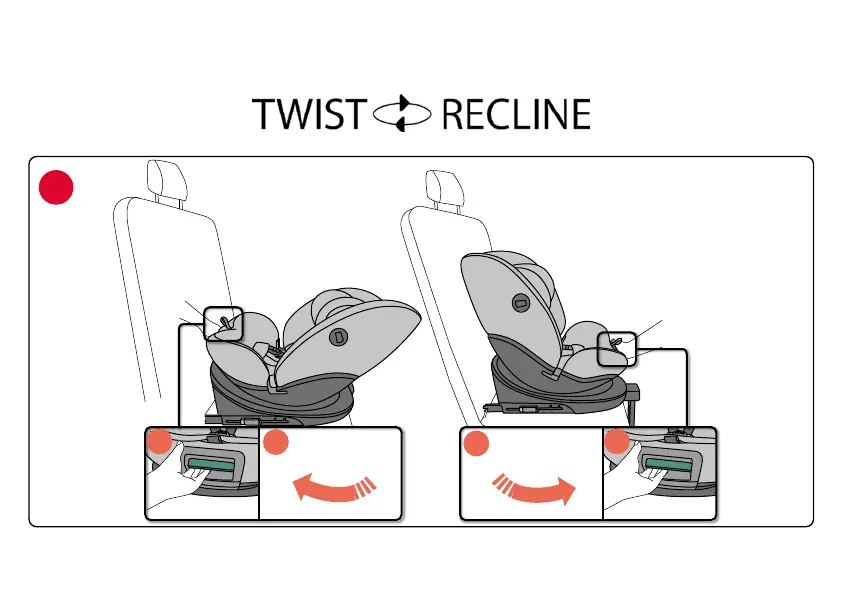 TWIST RECLINE