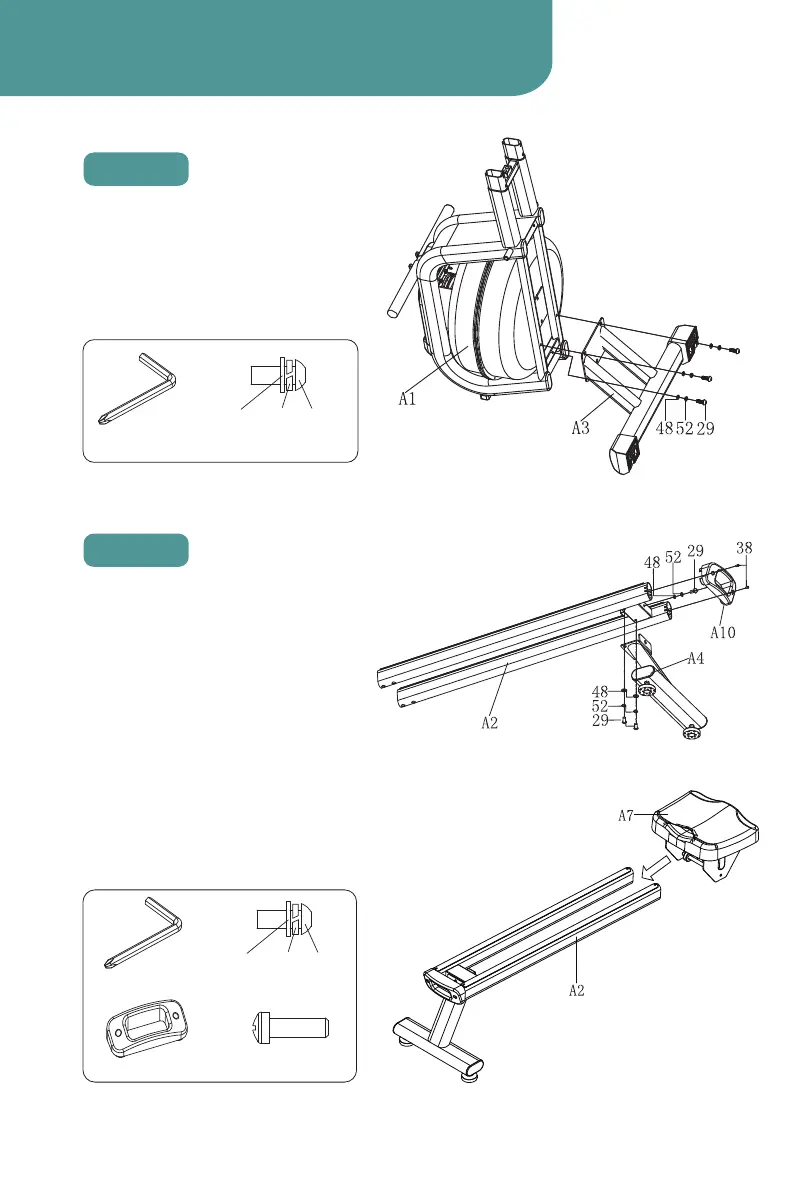 A1

A3

48 52 29

48 52 29 38

A10

A4

48

52

29

A2

A7

A2