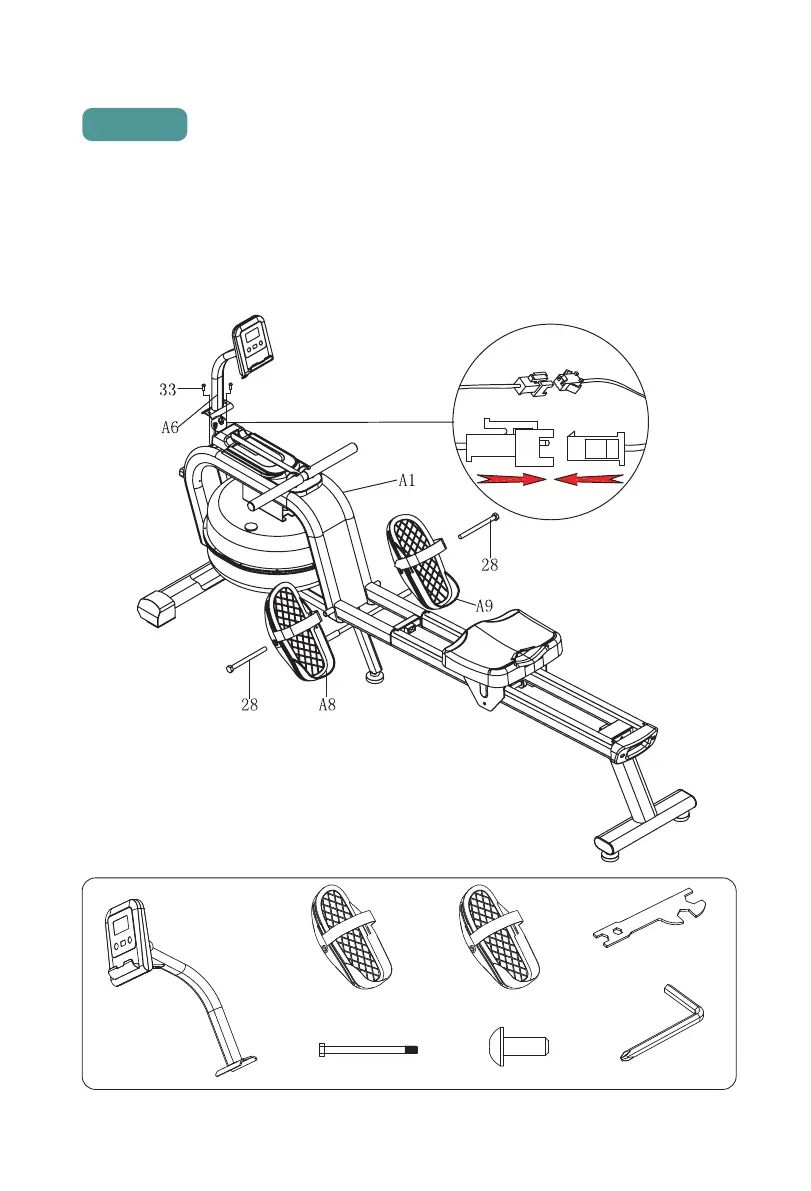 33
A6
A1
28
A9
28
A8