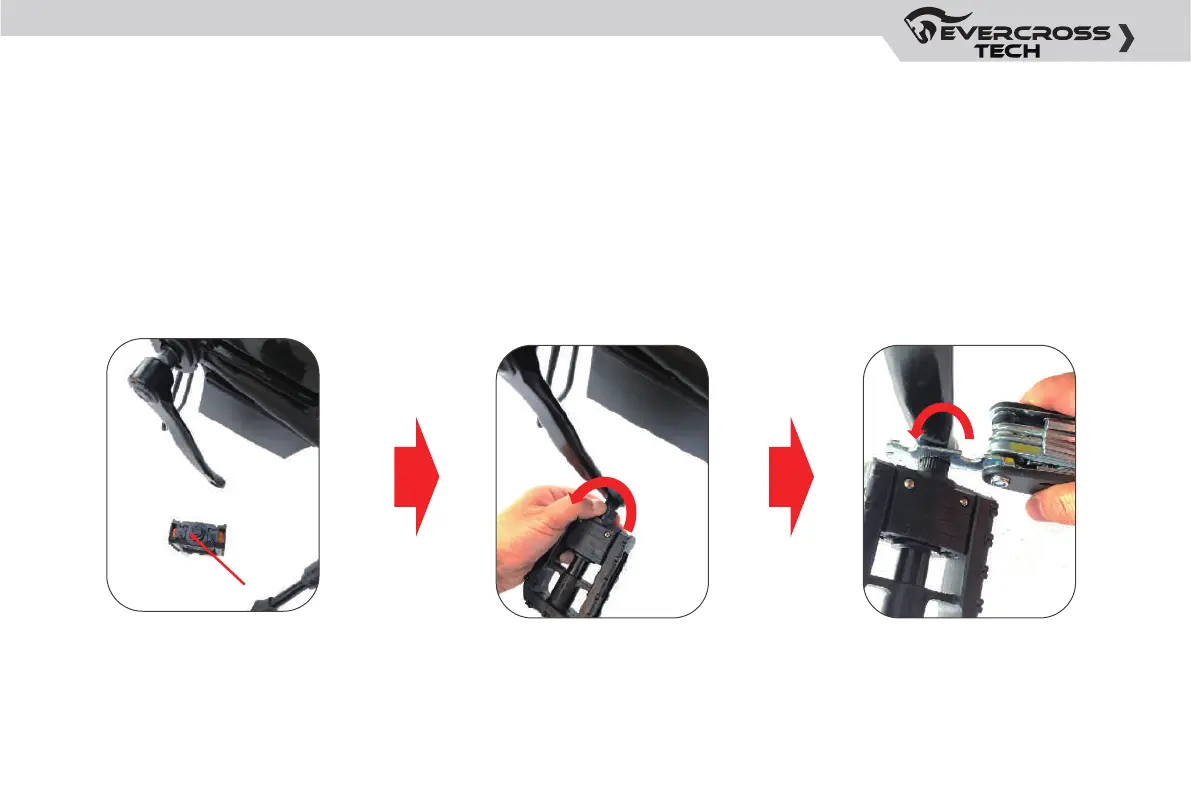 EVERCROSS TECH