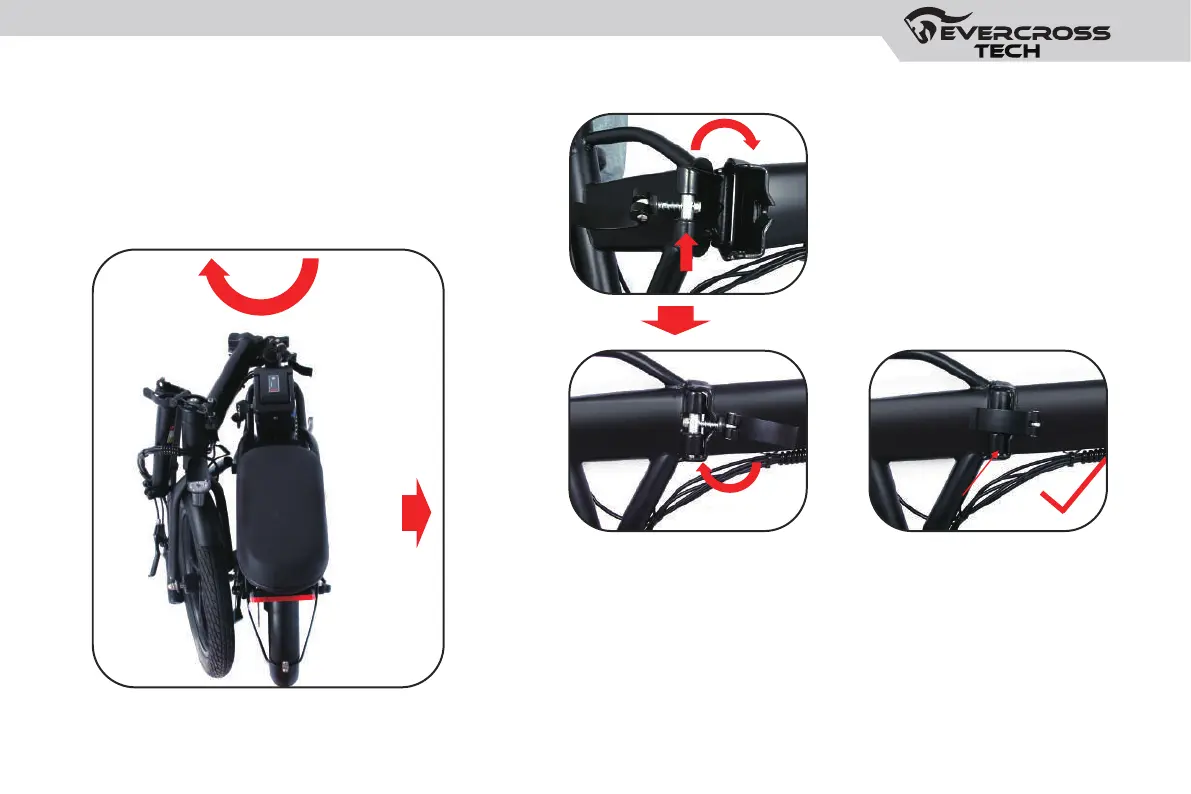 EVERCROSS TECH