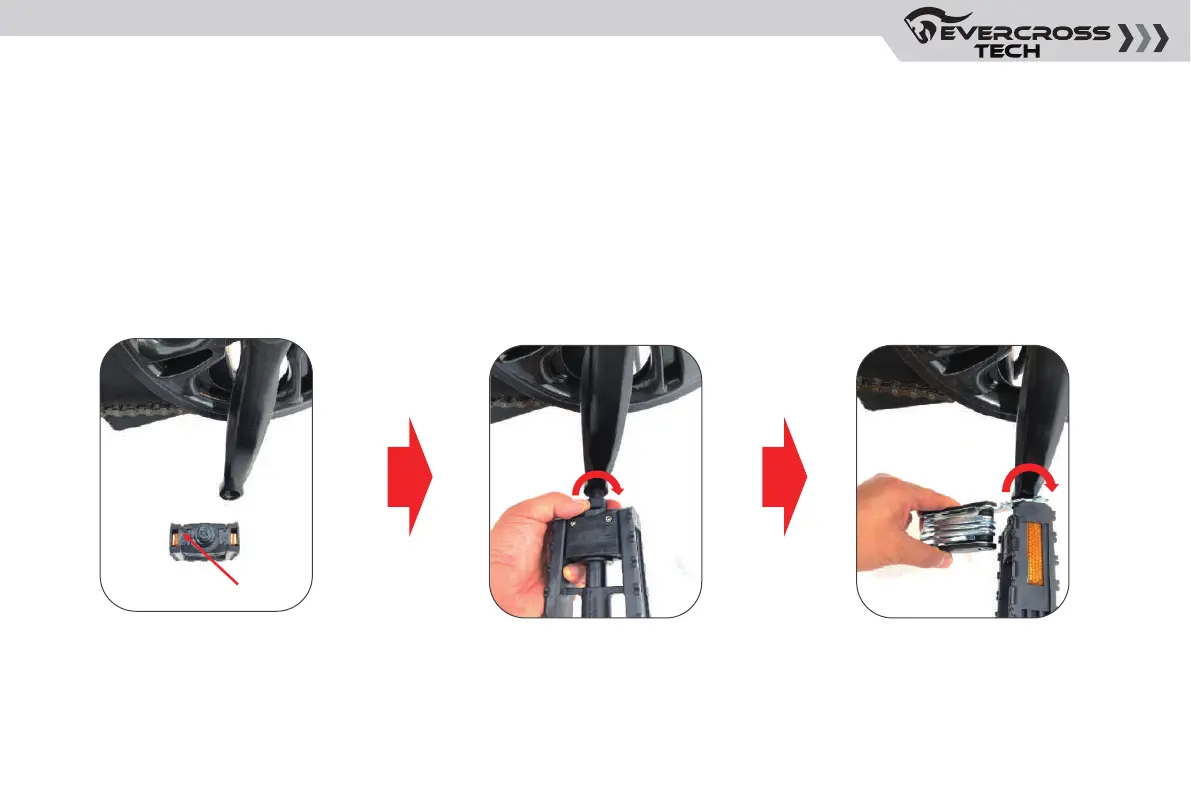 EVERCROSS TECH