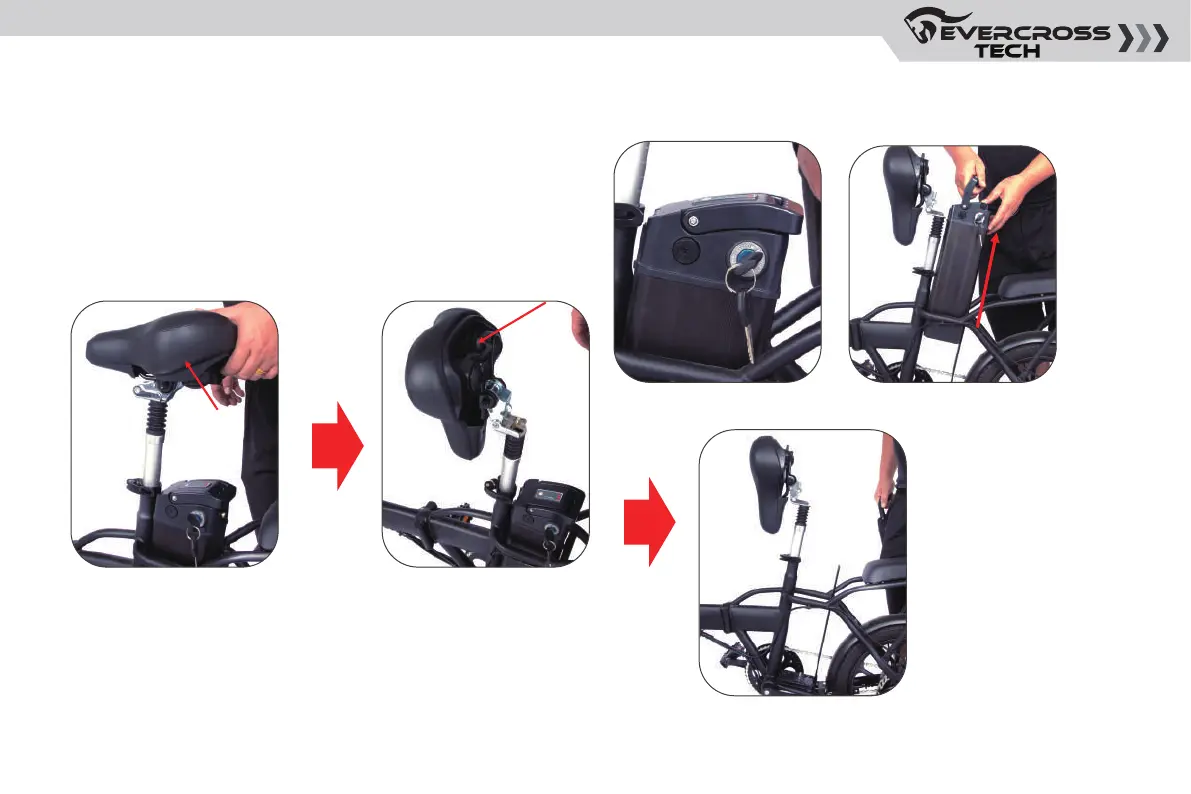 EVERCROSS TECH