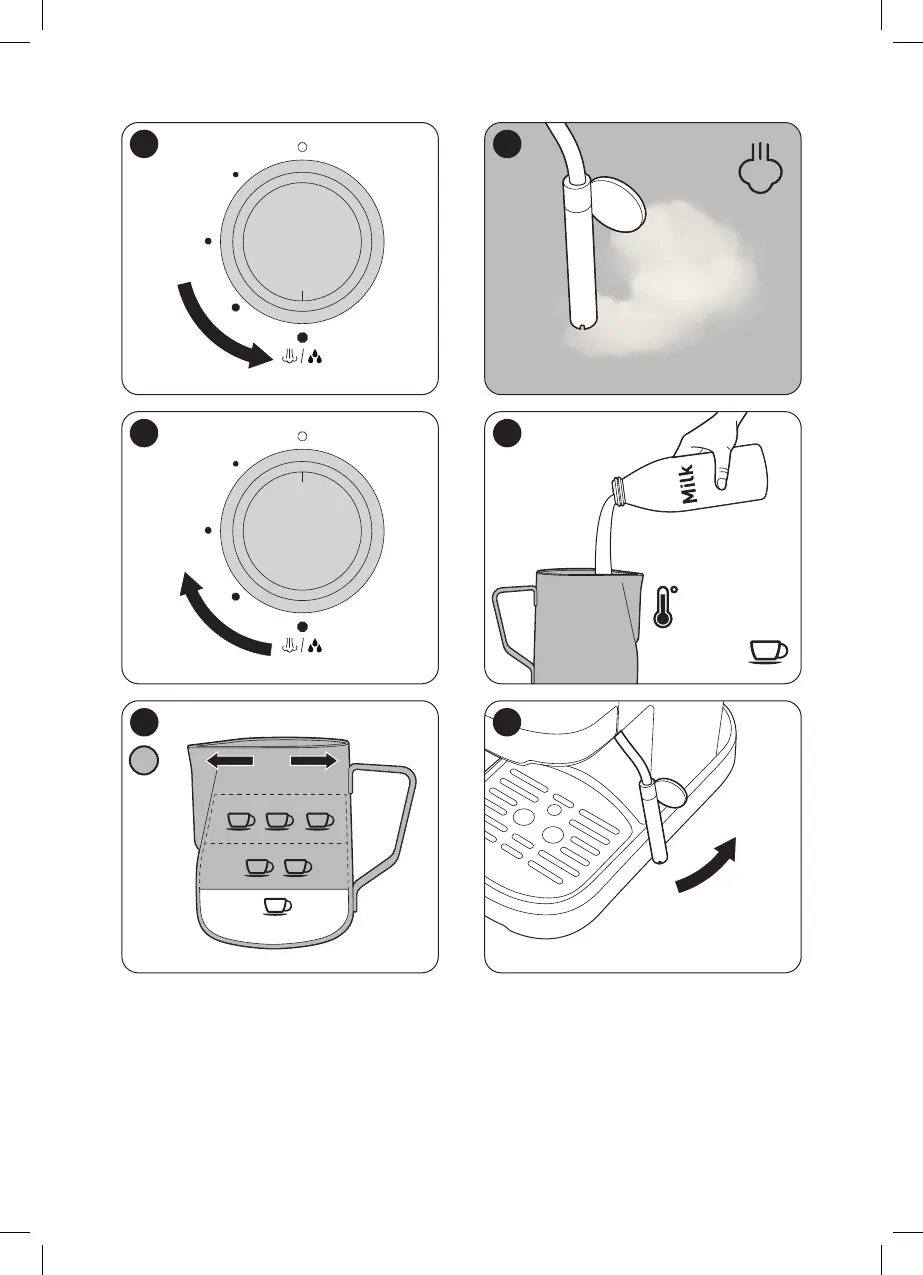 Milk