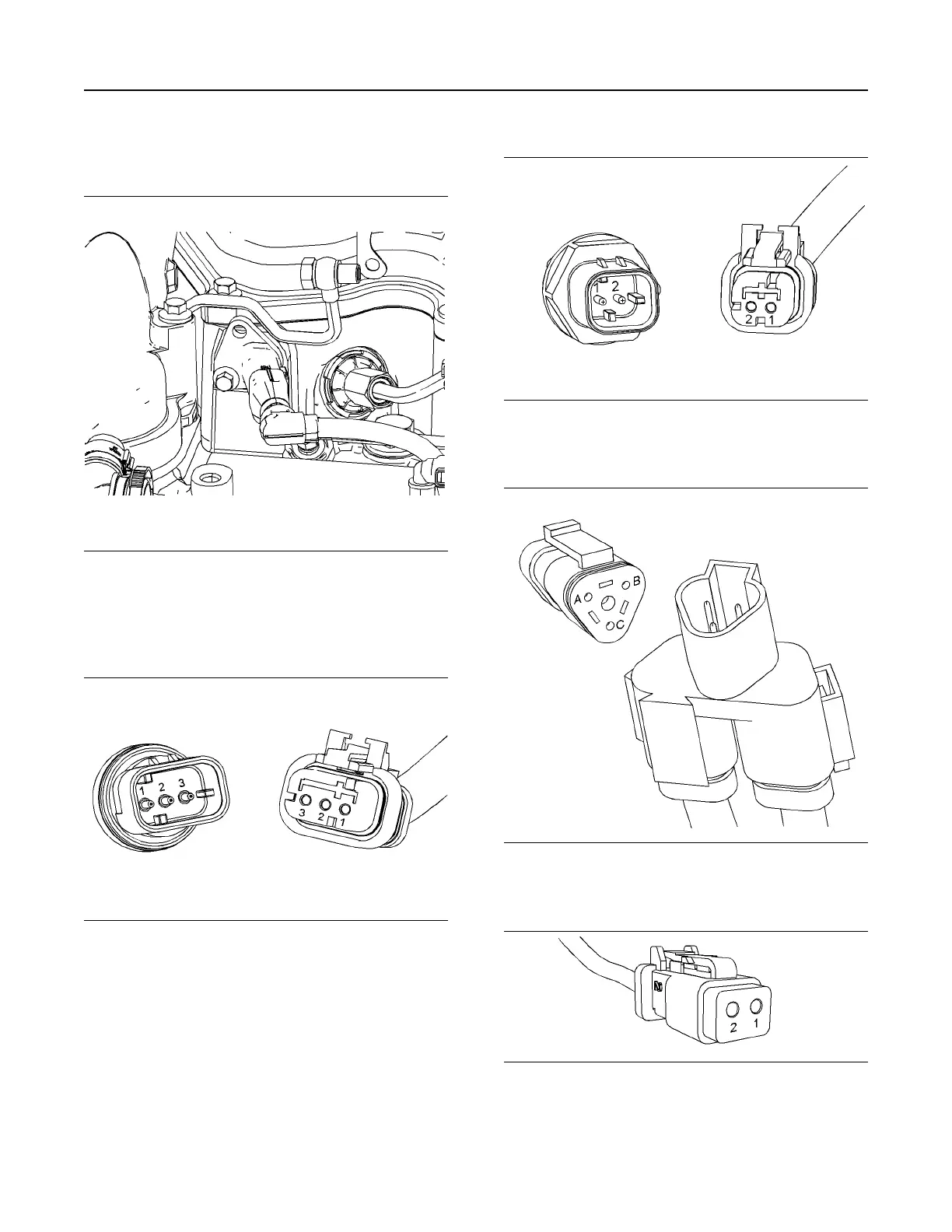 1 2 3

3 2 1

1 2

2 1

A B C

2 1