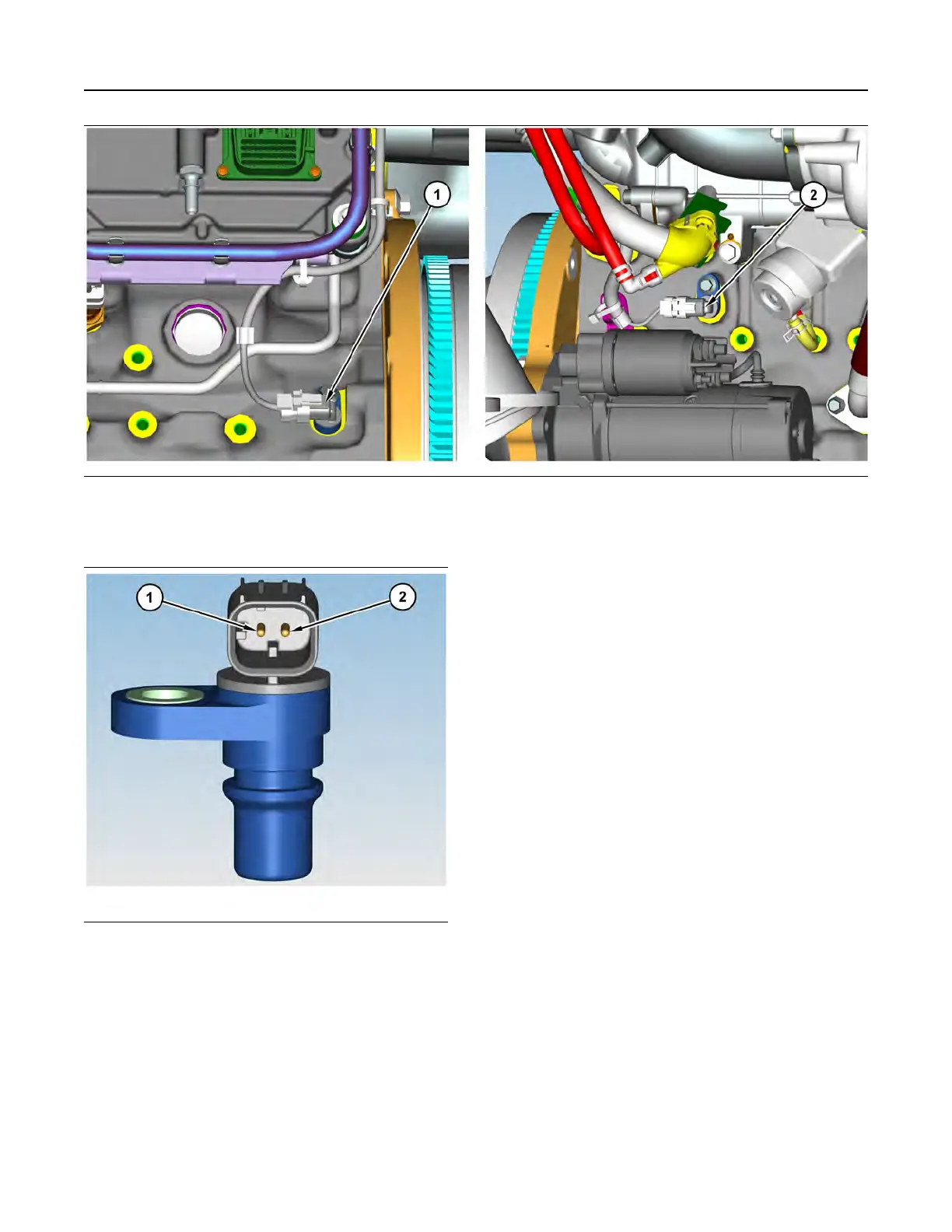 1

2

1

2