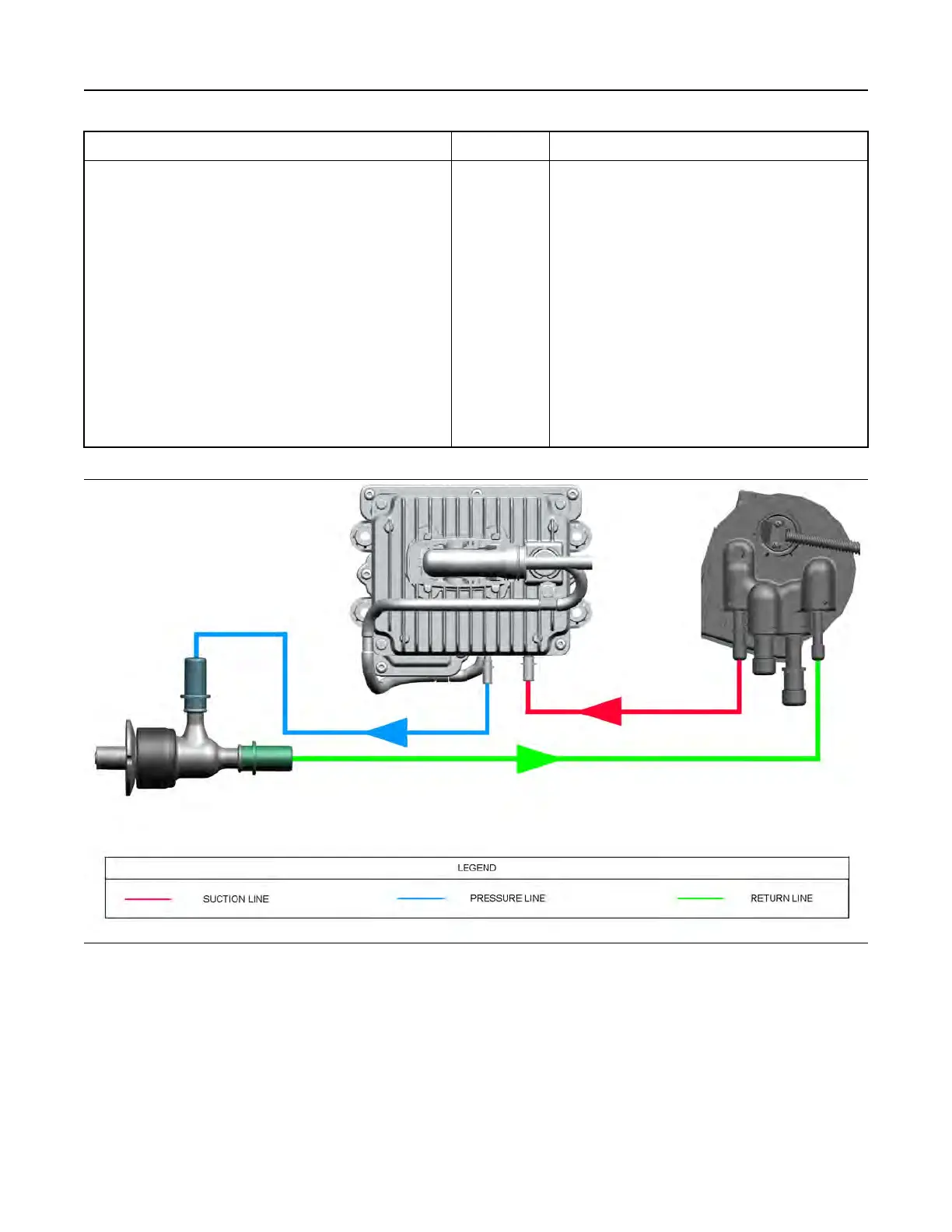 LEGEND

SUCTION LINE

PRESSURE LINE

RETURN LINE