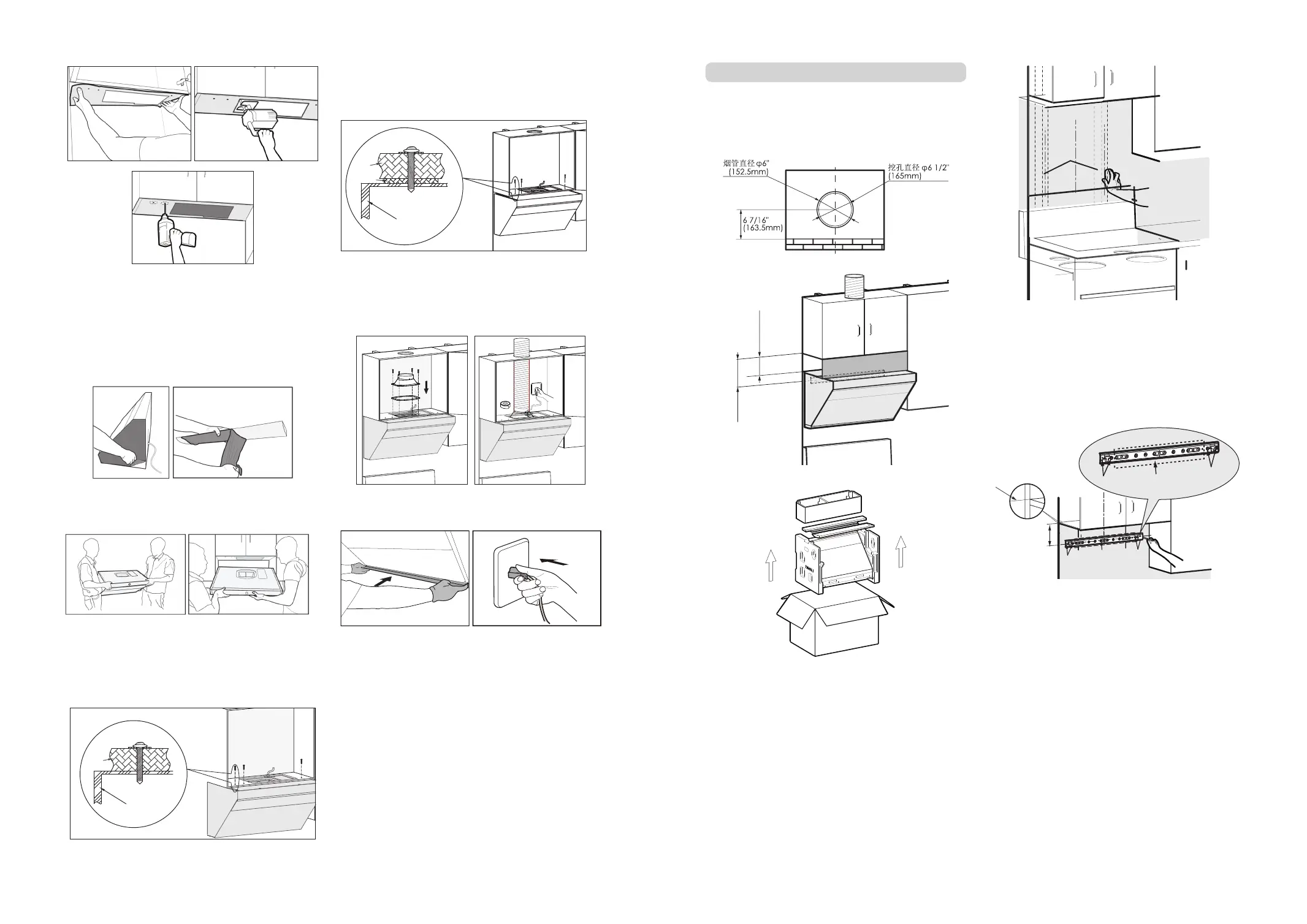 烟管直径 φ6"
(152.5mm)

挖孔直径 φ6 1/2"
(165mm)

6 7/16"
(163.5mm)