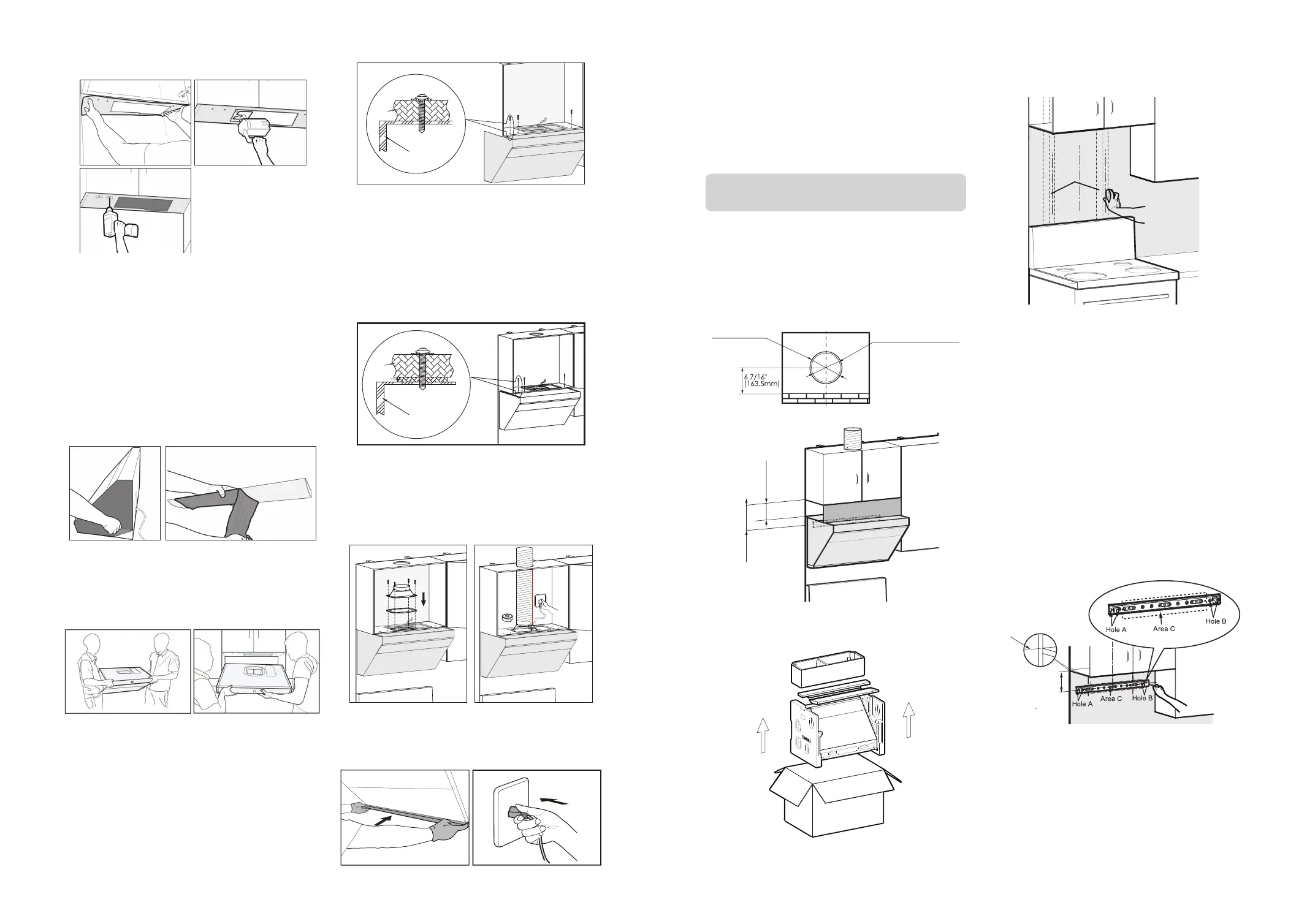 6 7/16"
(163.5mm)

Hole A
Area C
Hole B

Hole A
Area C
Hole B