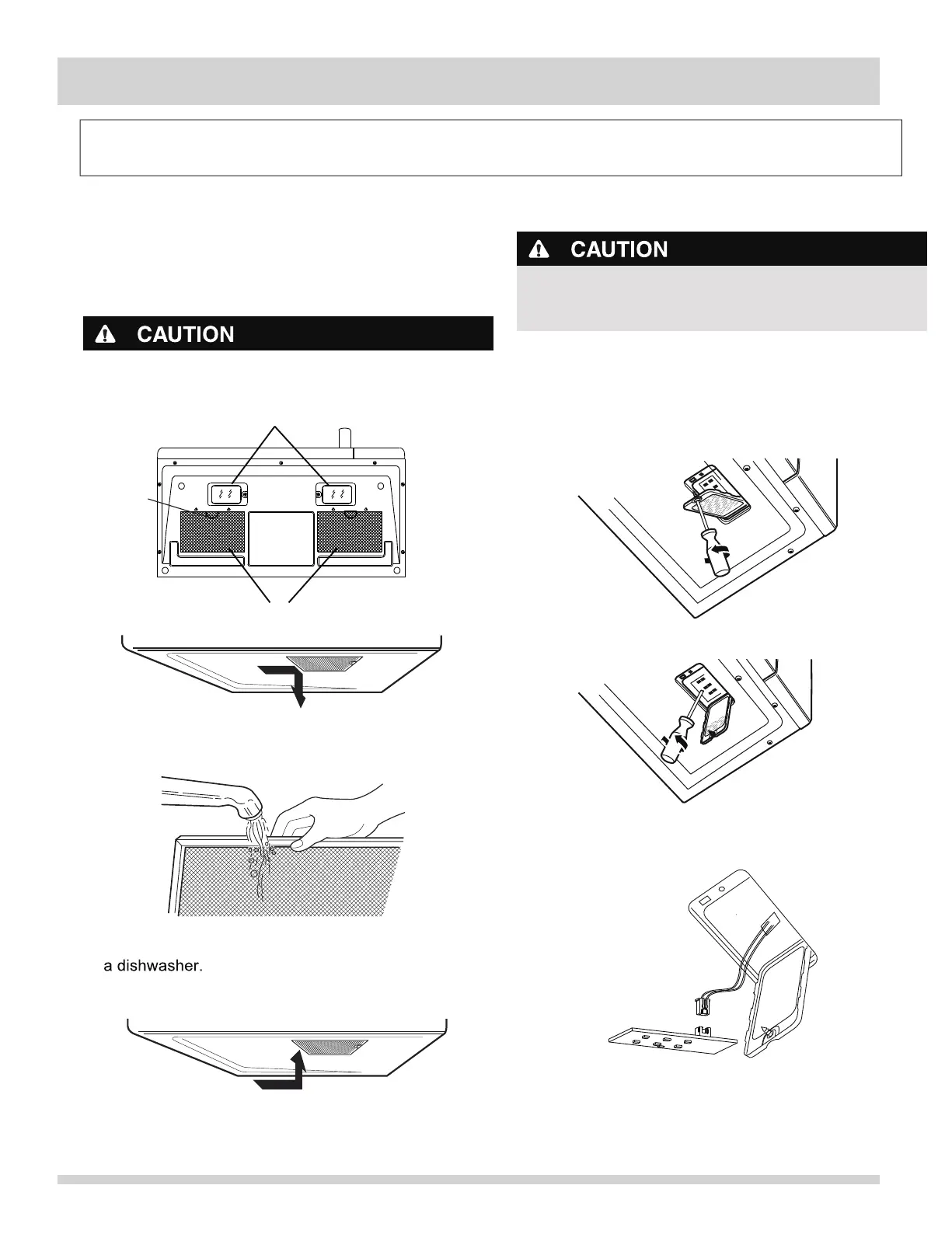 CAUTION

CAUTION

a dishwasher.