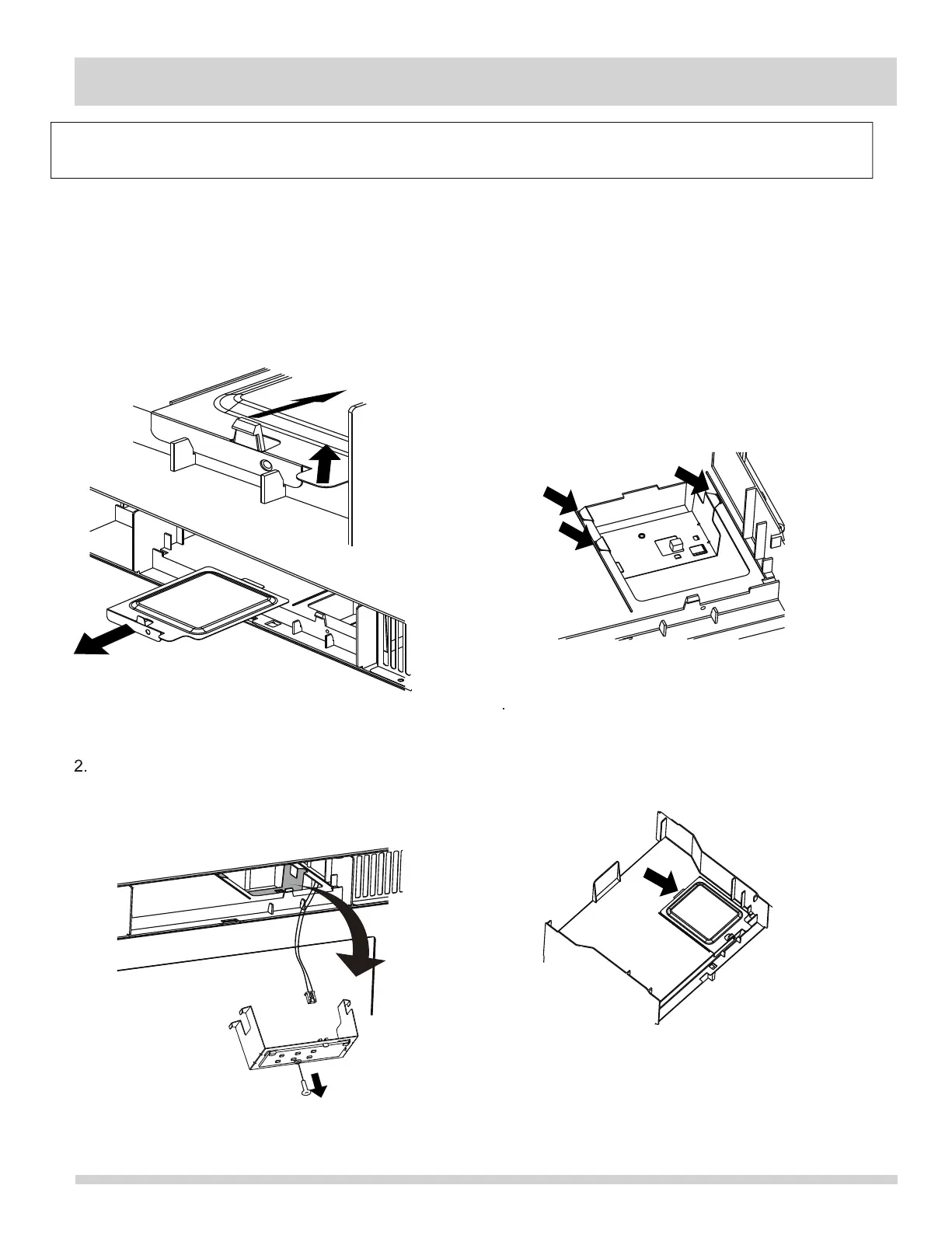 2.