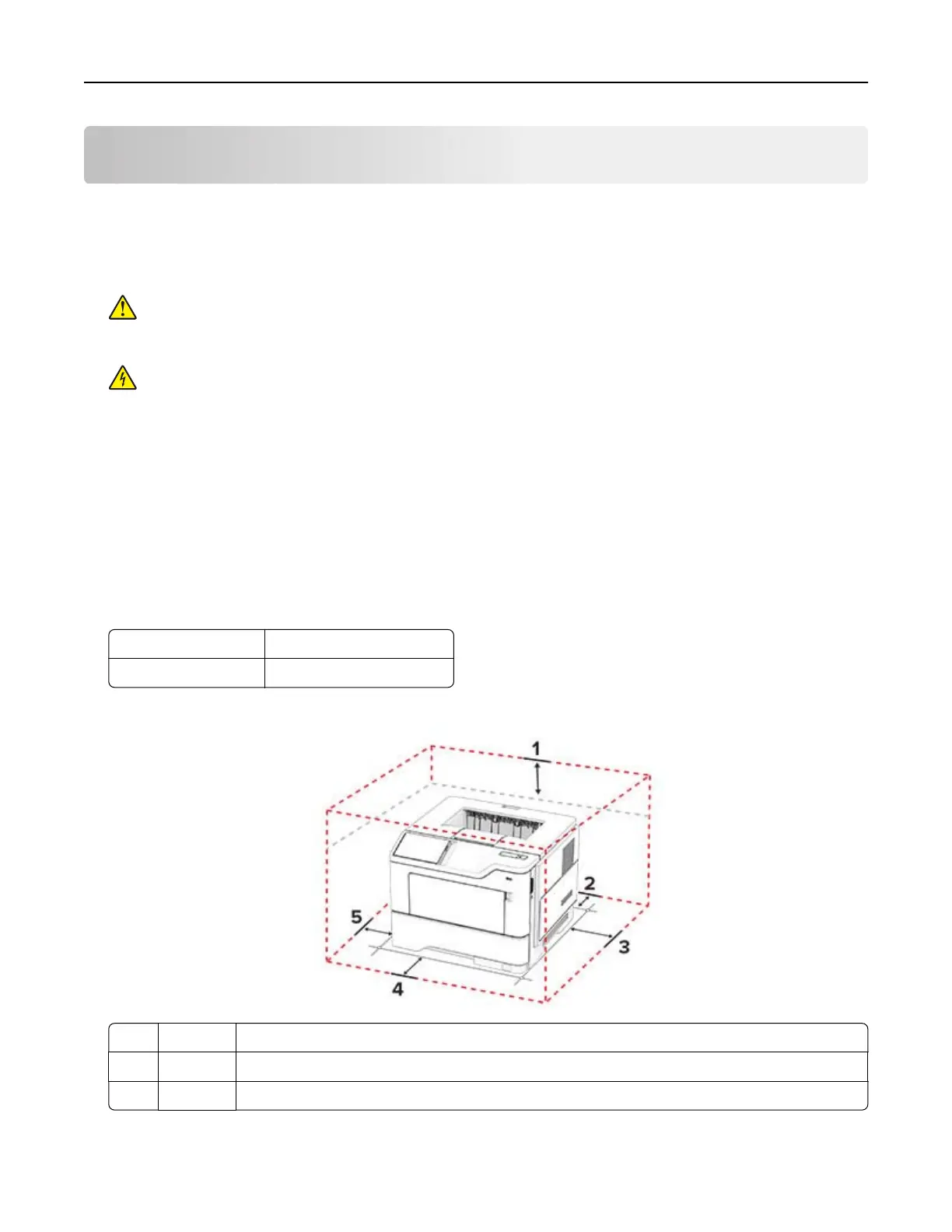 1

2

3

4

5