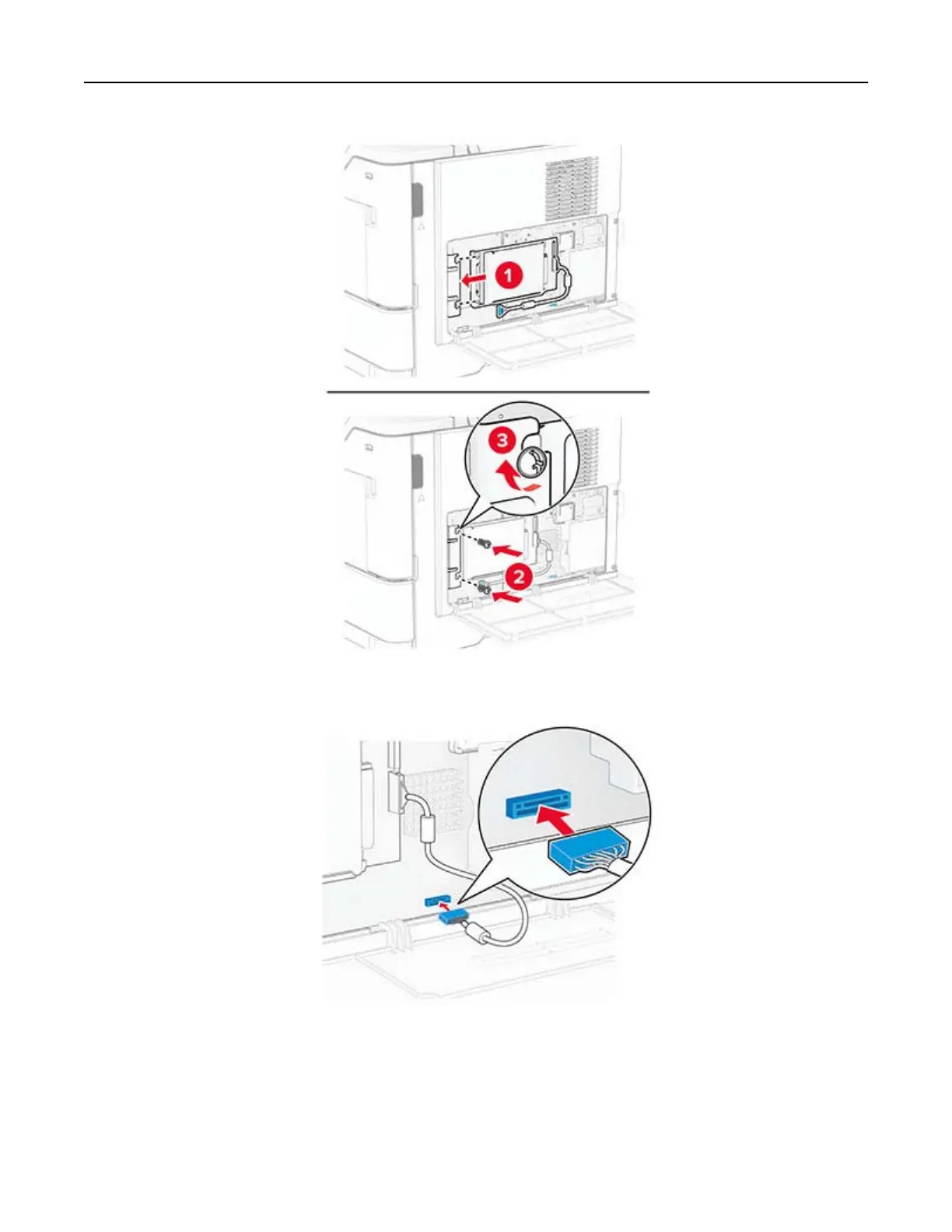 1

3

2