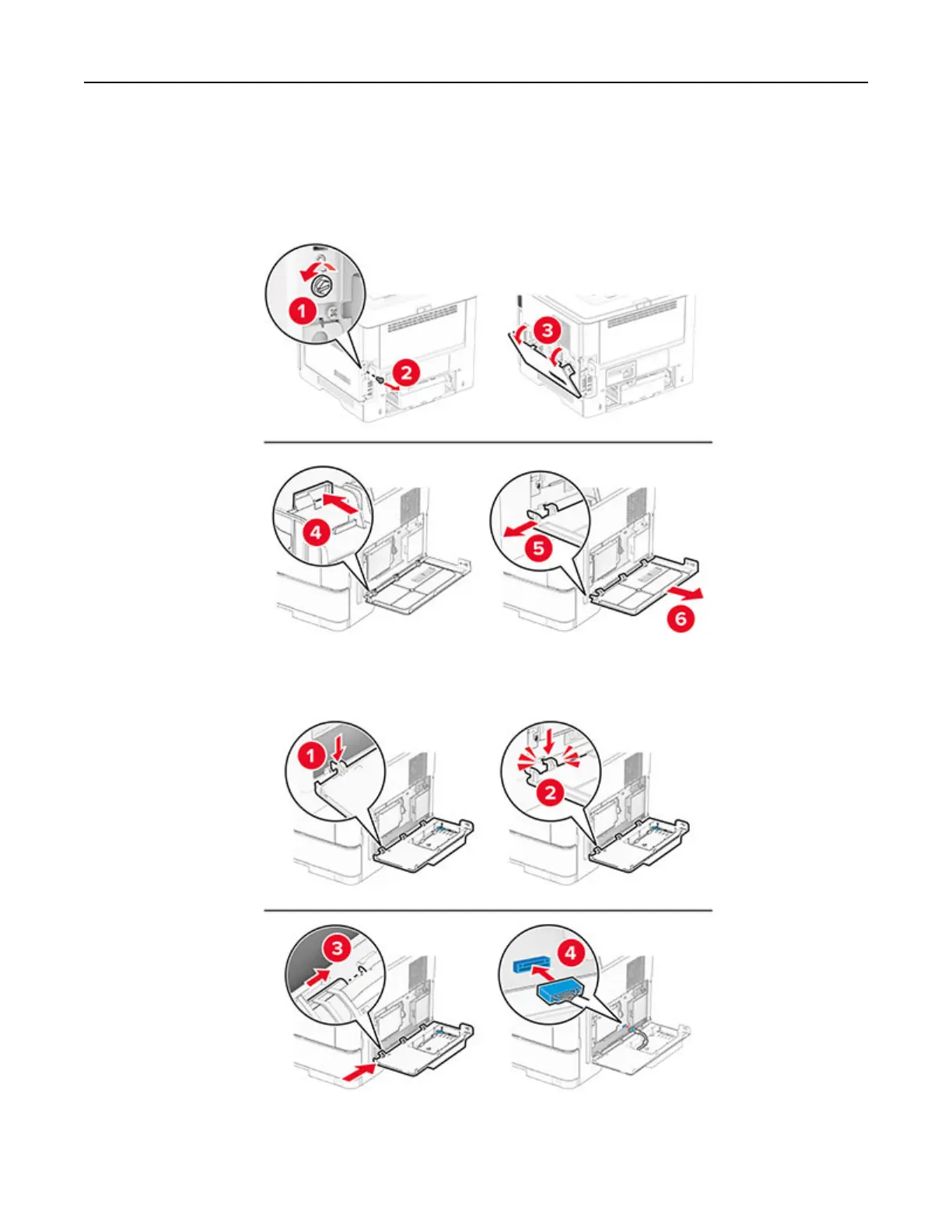 1

2

3

4

5

6

1

2

3

4