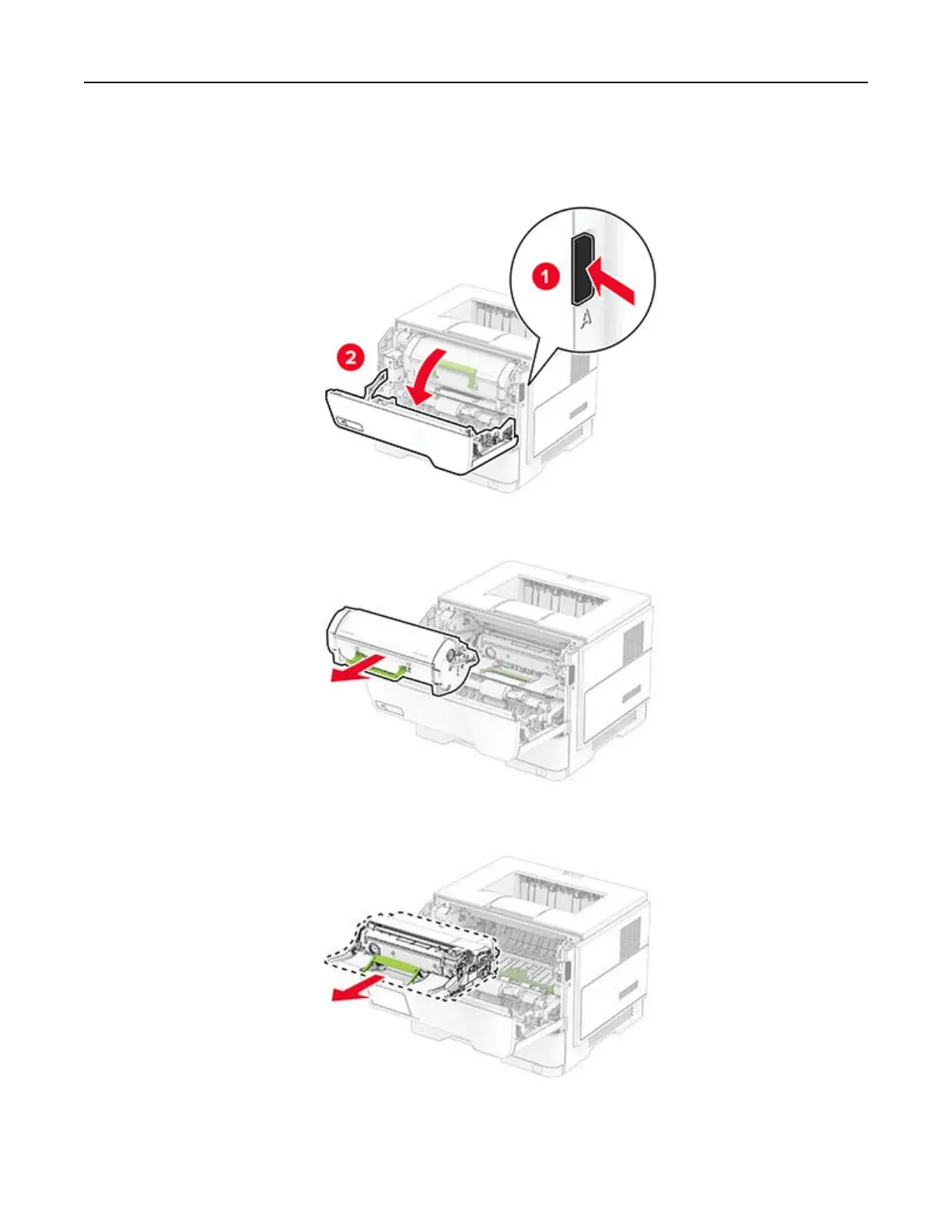 1

A

2