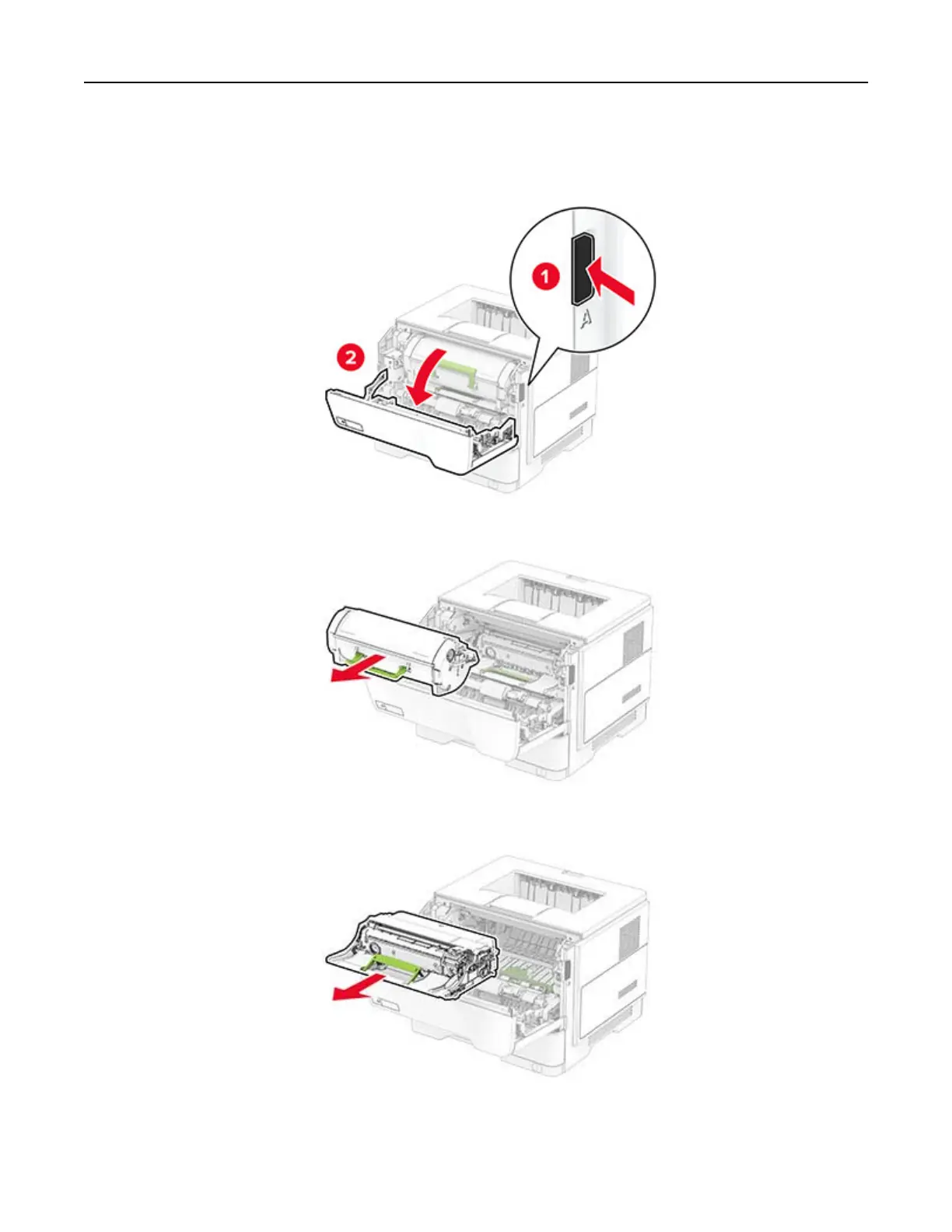 1
A
2