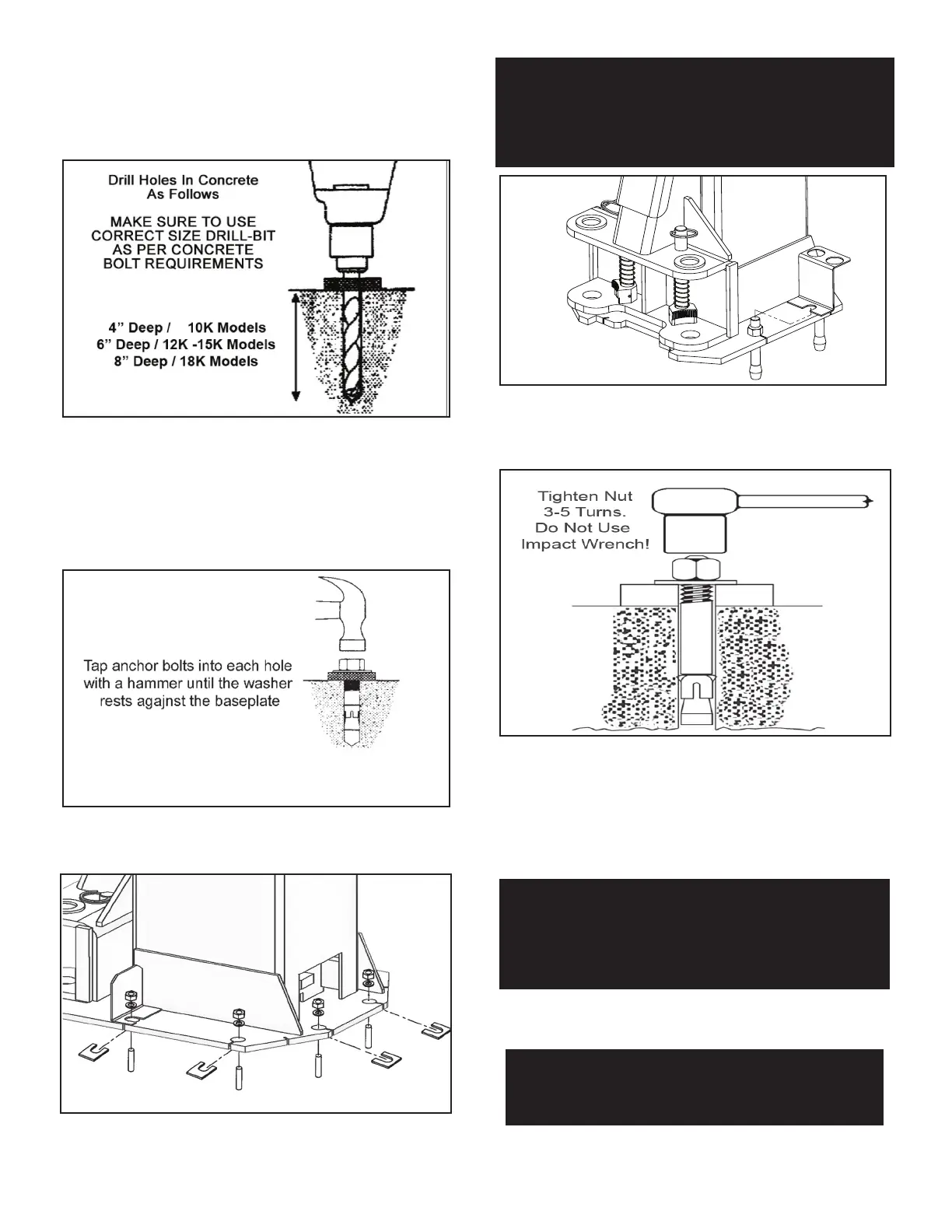 Drill Holes In Concrete As Follows

MAKE SURE TO USE CORRECT SIZE DRILL-BIT AS PER CONCRETE BOLT REQUIREMENTS

4" Deep / 10K Models
6" Deep / 12K -15K Models
8" Deep / 18K Models

Tap anchor bolts into each hole with a hammer until the washer rests agajnst the baseplate

Tighten Nut 3-5 Turns. Do Not Use Impact Wrench!