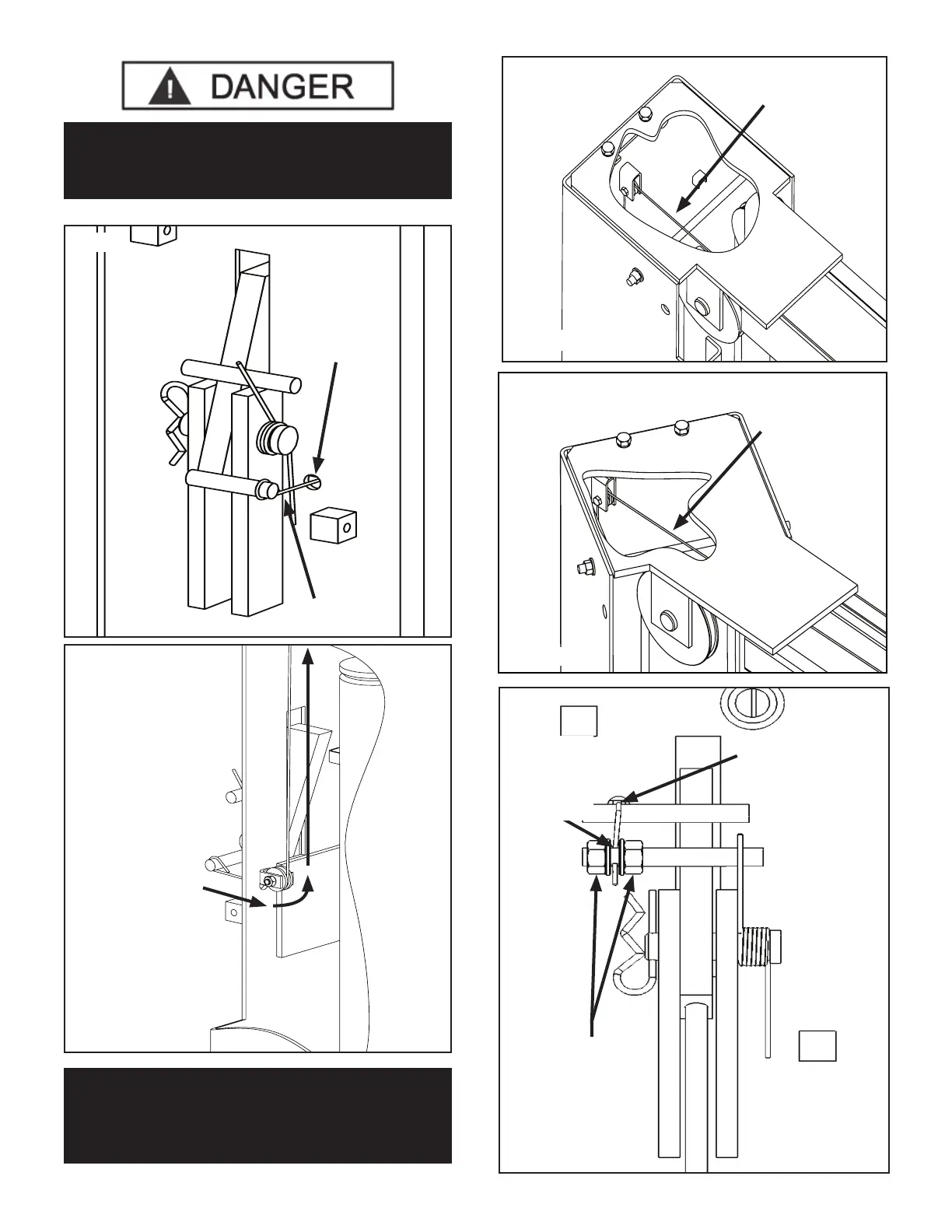 DANGER