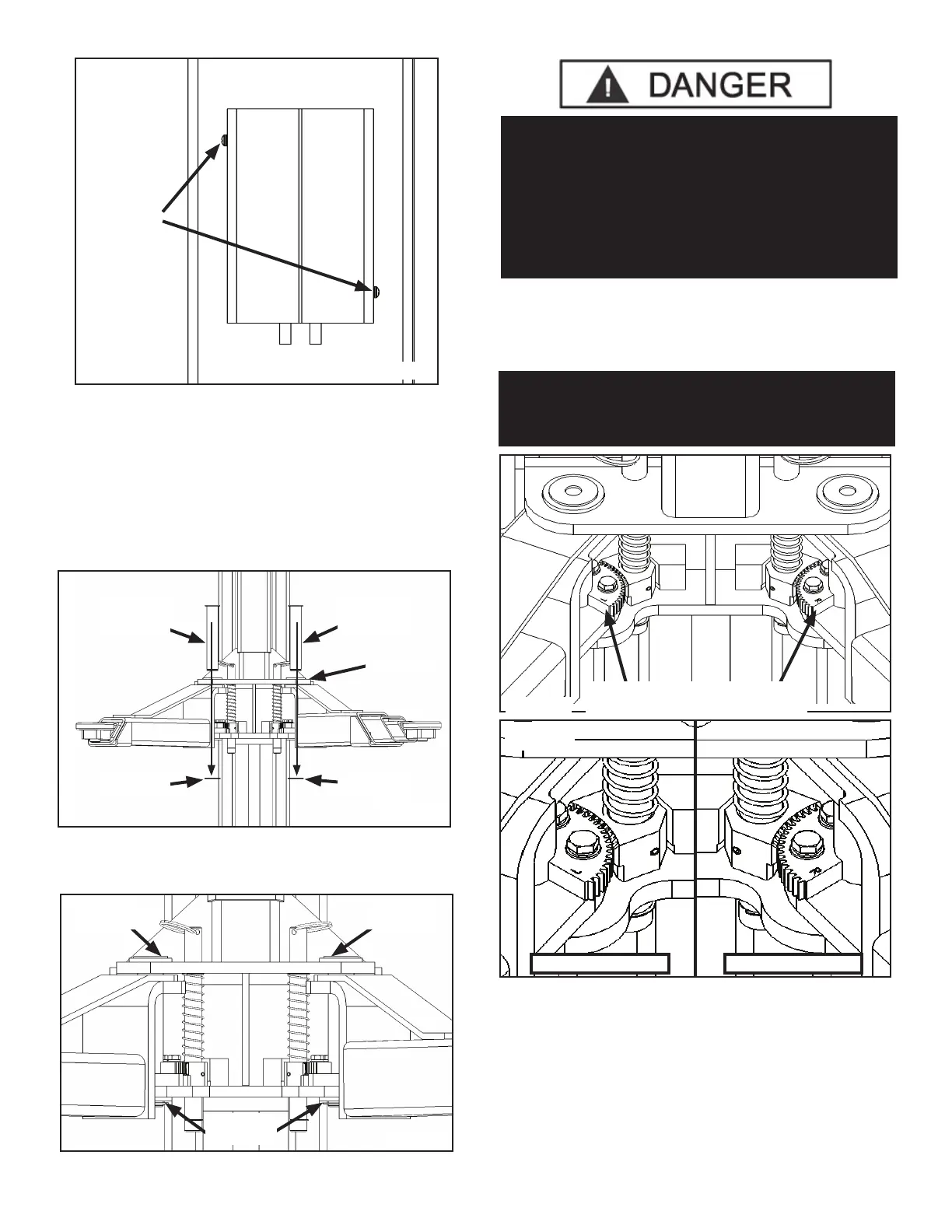 DANGER