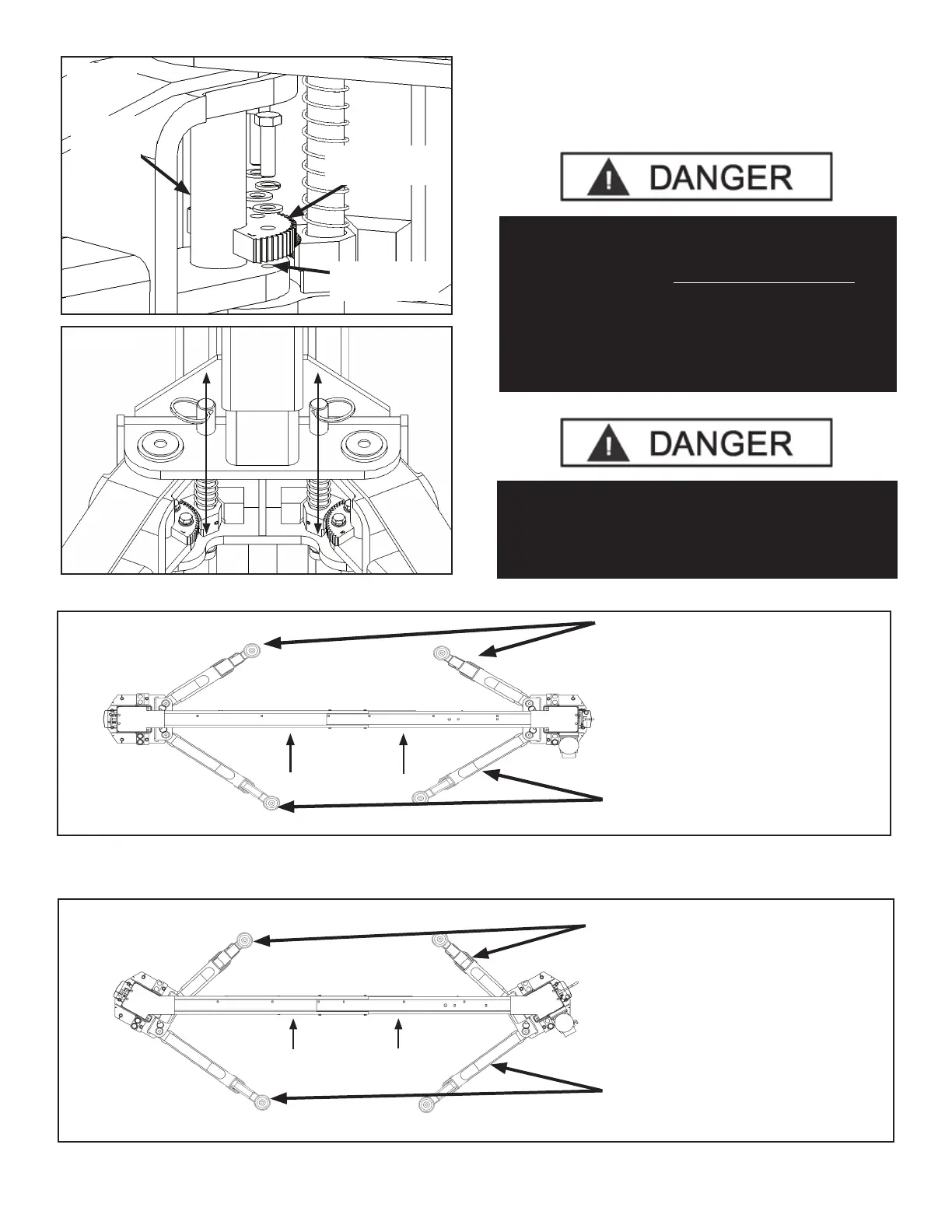 DANGER

DANGER