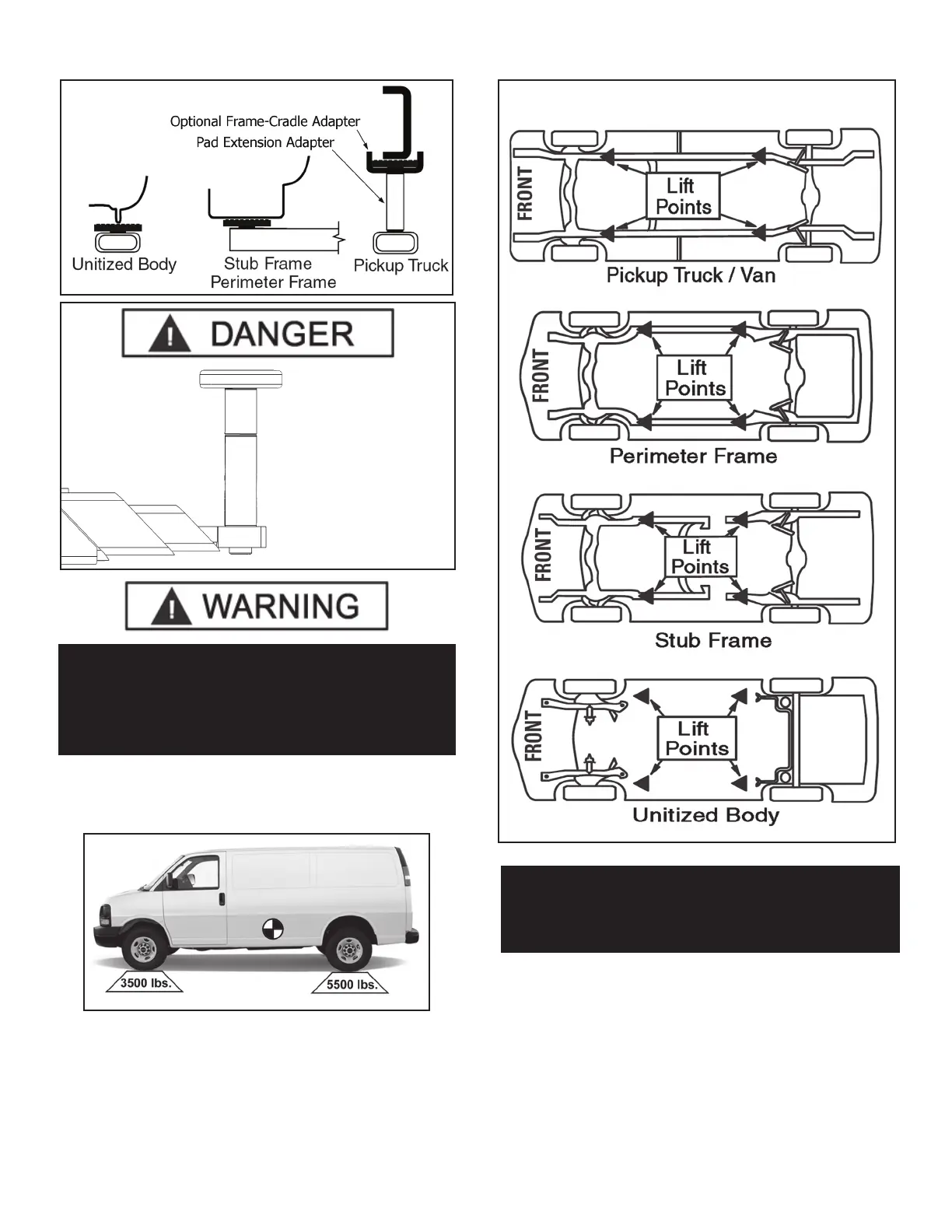 Optional Frame-Cradle Adapter
Pad Extension Adapter
Unitized Body
Stub Frame
Perimeter Frame
Pickup Truck

DANGER

WARNING

3500 lbs.
5500 lbs.

FRONT
Lift Points
Pickup Truck / Van

FRONT
Lift Points
Perimeter Frame

FRONT
Lift Points
Stub Frame

FRONT
Lift Points
Unitized Body