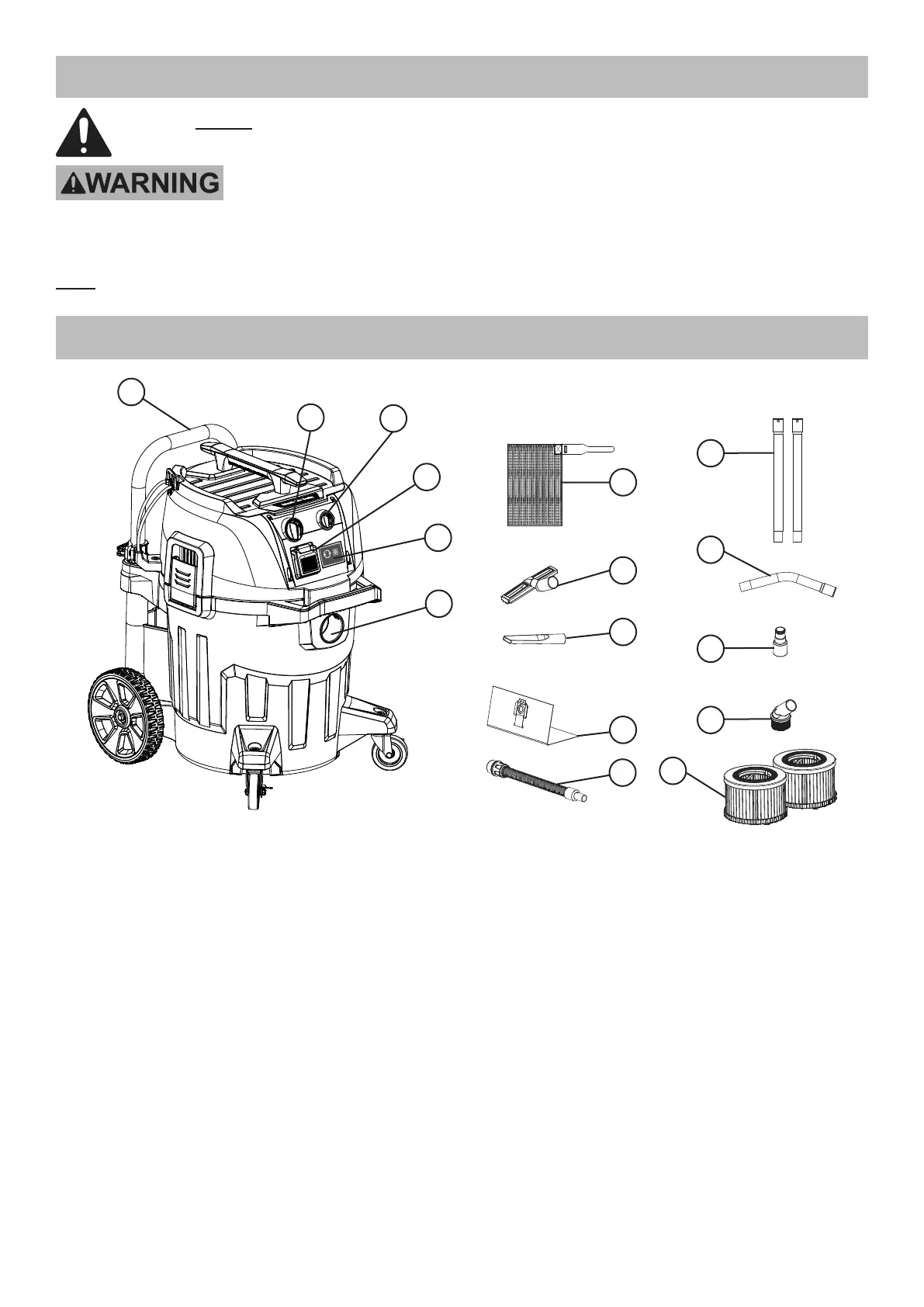 WARNING