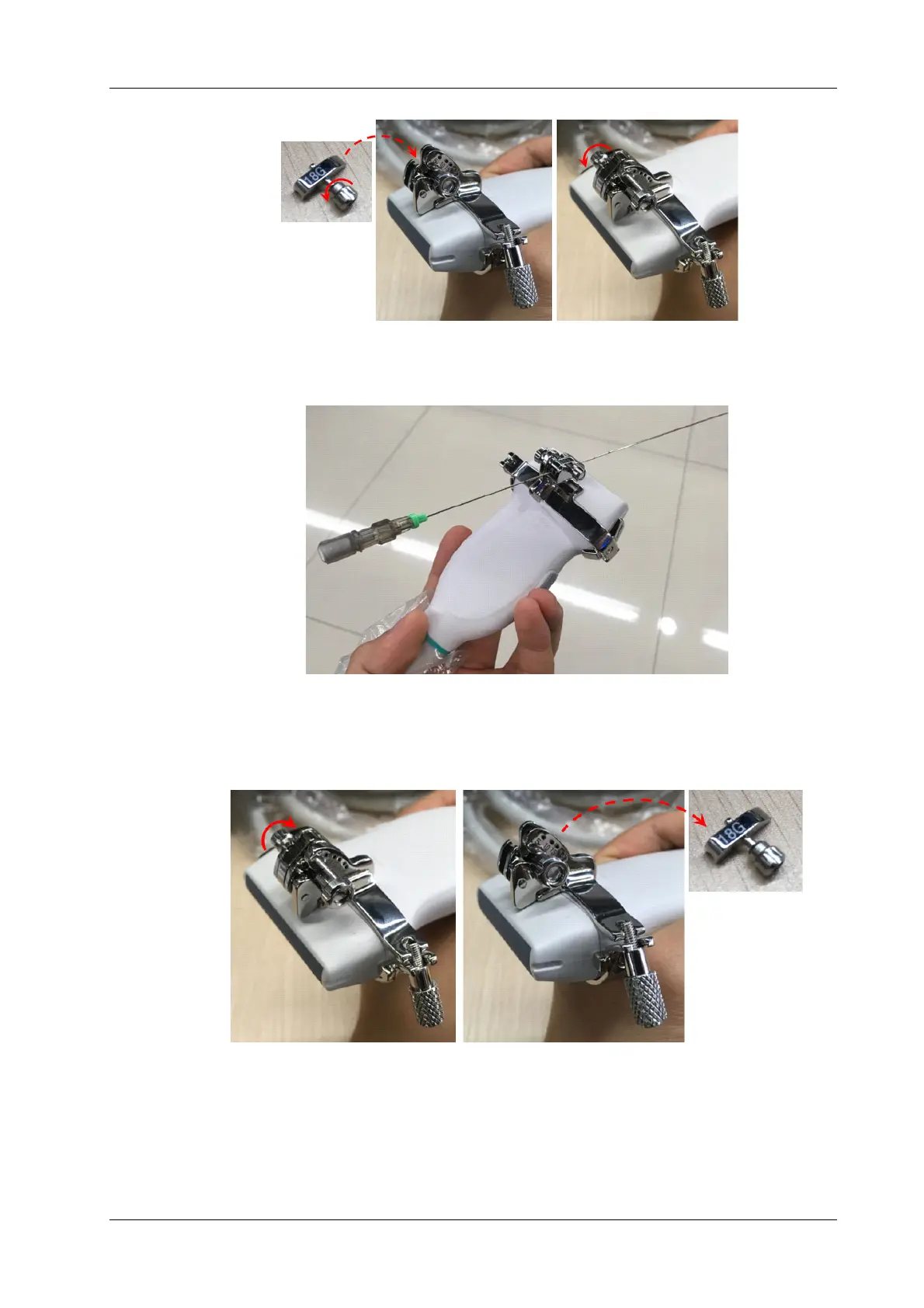 18G

18G