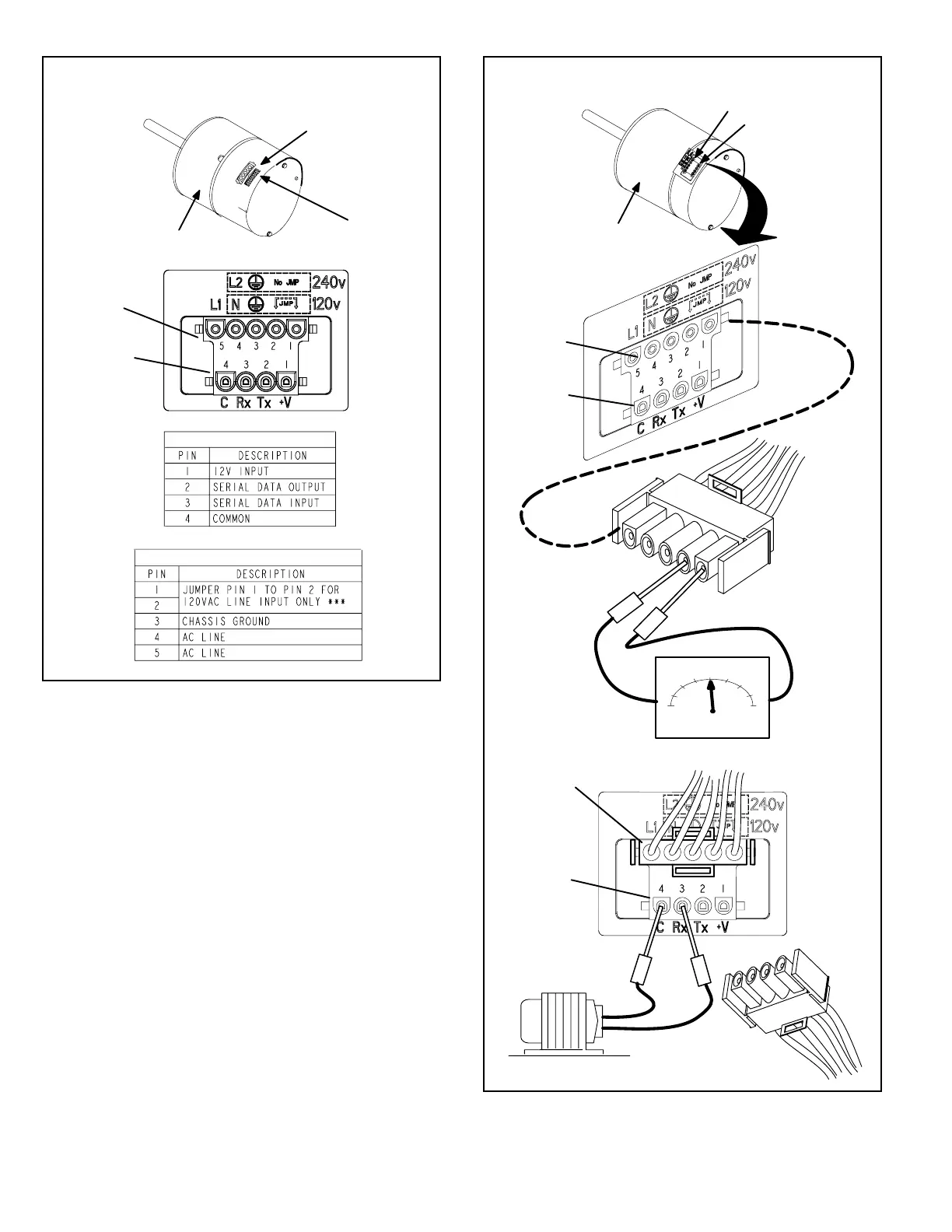 L2 No JMP 240v
L1 N JMP 120v
5 4 3 2 1
4 3 2 1
C Rx Tx +V

| PIN | DESCRIPTION |
|---|---|
| 1 | 12V INPUT |
| 2 | SERIAL DATA OUTPUT |
| 3 | SERIAL DATA INPUT |
| 4 | COMMON |

| PIN | DESCRIPTION |
|---|---|
| 1 | JUMPER PIN 1 TO PIN 2 FOR 120VAC LINE INPUT ONLY *** |
| 2 | |
| 3 | CHASSIS GROUND |
| 4 | AC LINE |
| 5 | AC LINE |

L2 No JMP 240v
L1 N JMP 120v
5 4 3 2 1
4 3 2 1
C Rx Tx +V

L2 240v
L1 120v
4 3 2 1
C Rx Tx +V