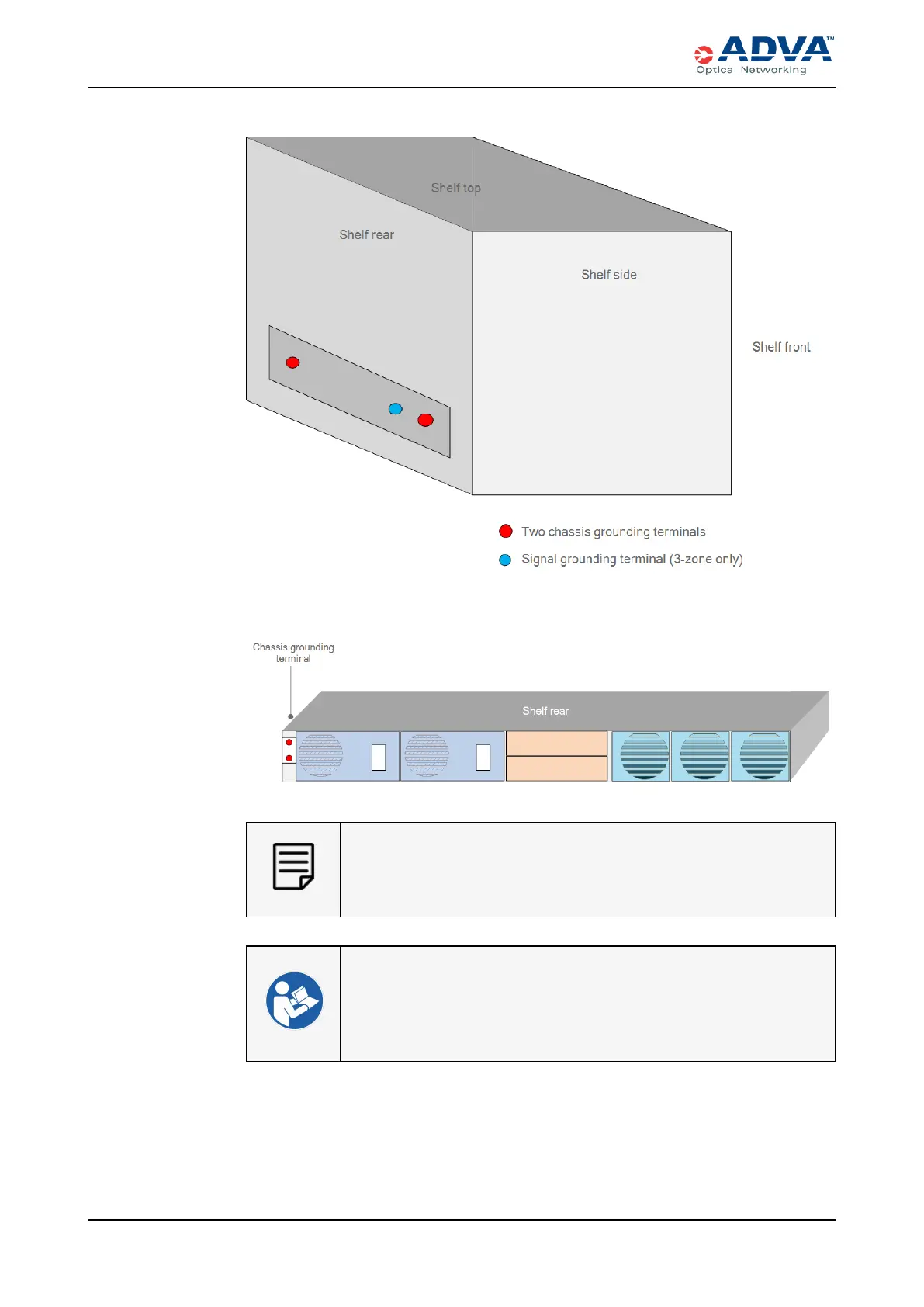 ADVA™
Optical Networking

Shelf top

Shelf rear

Shelf side

Shelf front

Two chassis grounding terminals

Signal grounding terminal (3-zone only)

Chassis grounding terminal

Shelf rear