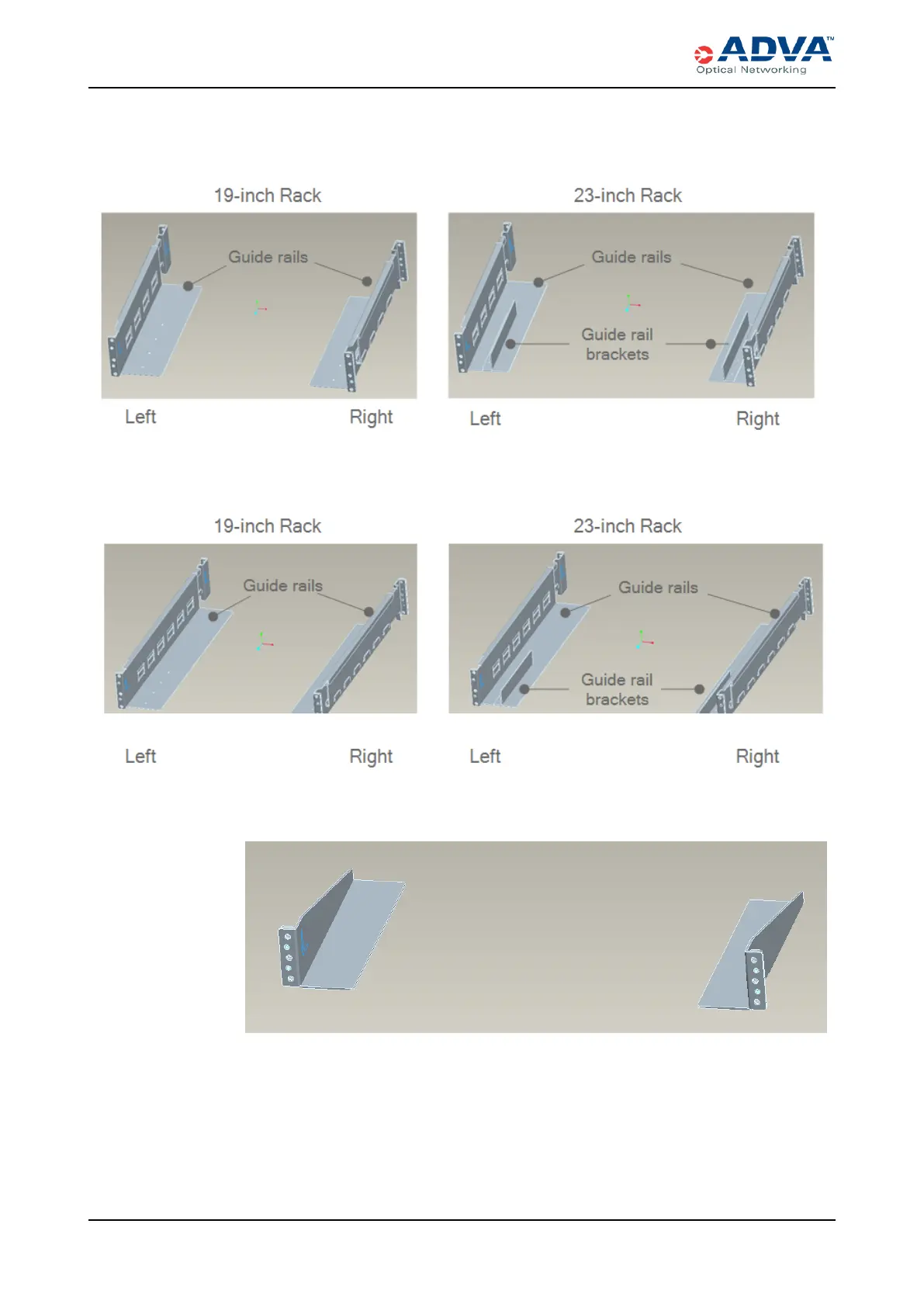 ADVA™
Optical Networking

19-inch Rack

Guide rails

Left

Right

23-inch Rack

Guide rails

Guide rail brackets

Left

Right

19-inch Rack

Guide rails

Left

Right

23-inch Rack

Guide rails

Guide rail brackets

Left

Right