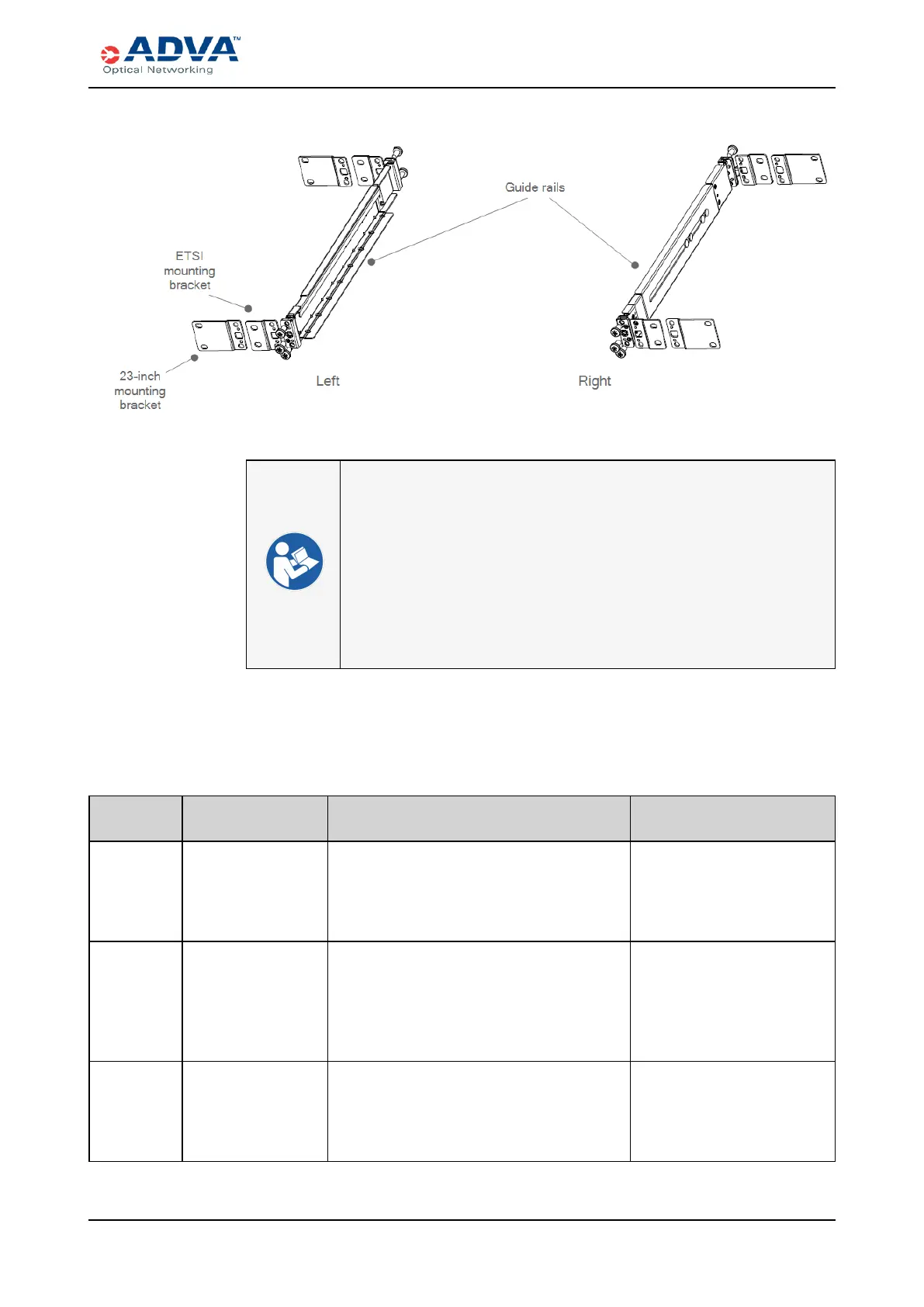 ADVA™
Optical Networking

Guide rails

ETSI mounting bracket

23-inch mounting bracket

Left

Right