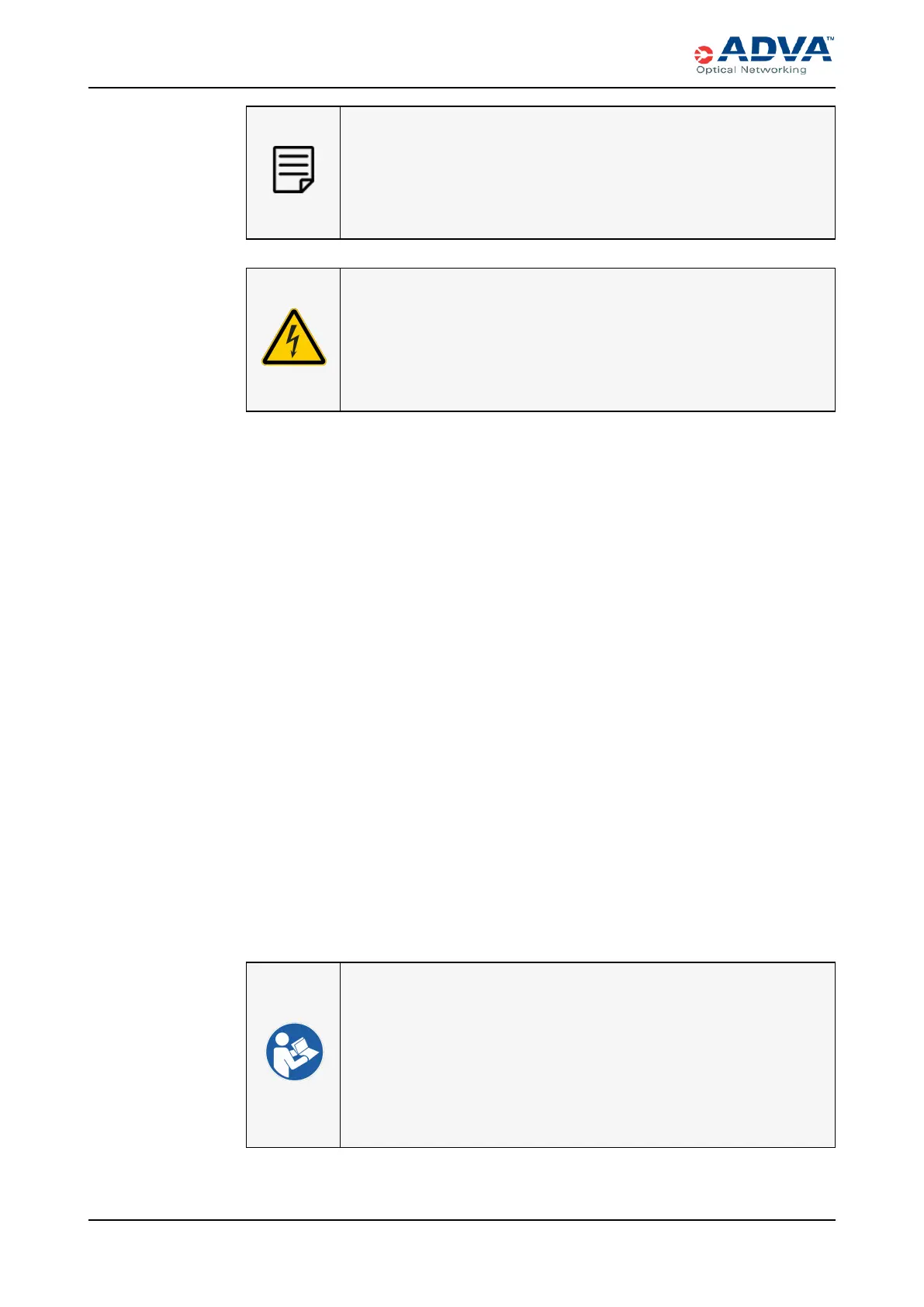 ADVA™
Optical Networking