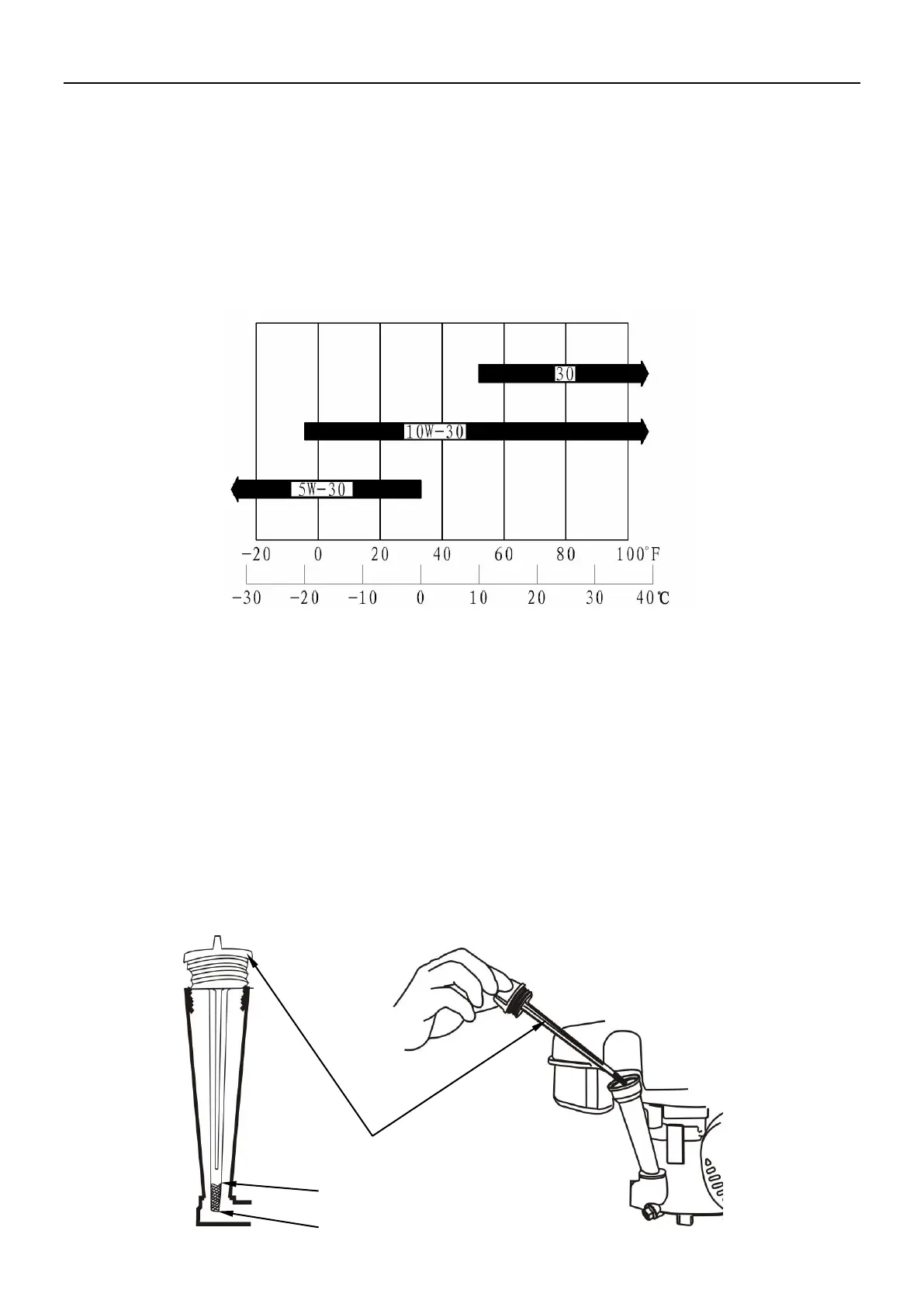 30

10W-30

5W-30

-20 0 20 40 60 80 100°F

-30 -20 -10 0 10 20 30 40℃