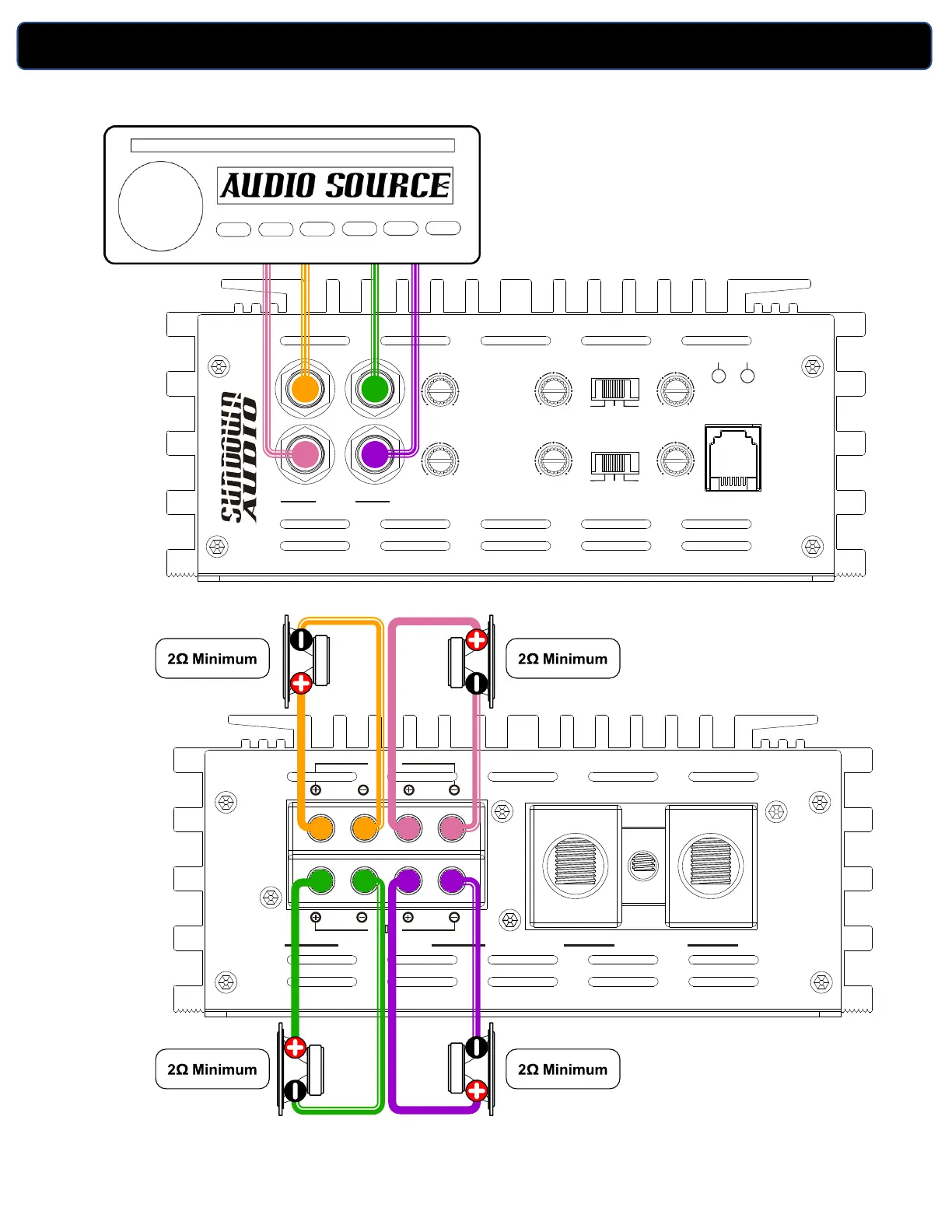 AUDIO SOURCE

SUNDOWN AUDIO

2Ω Minimum

2Ω Minimum

2Ω Minimum

2Ω Minimum