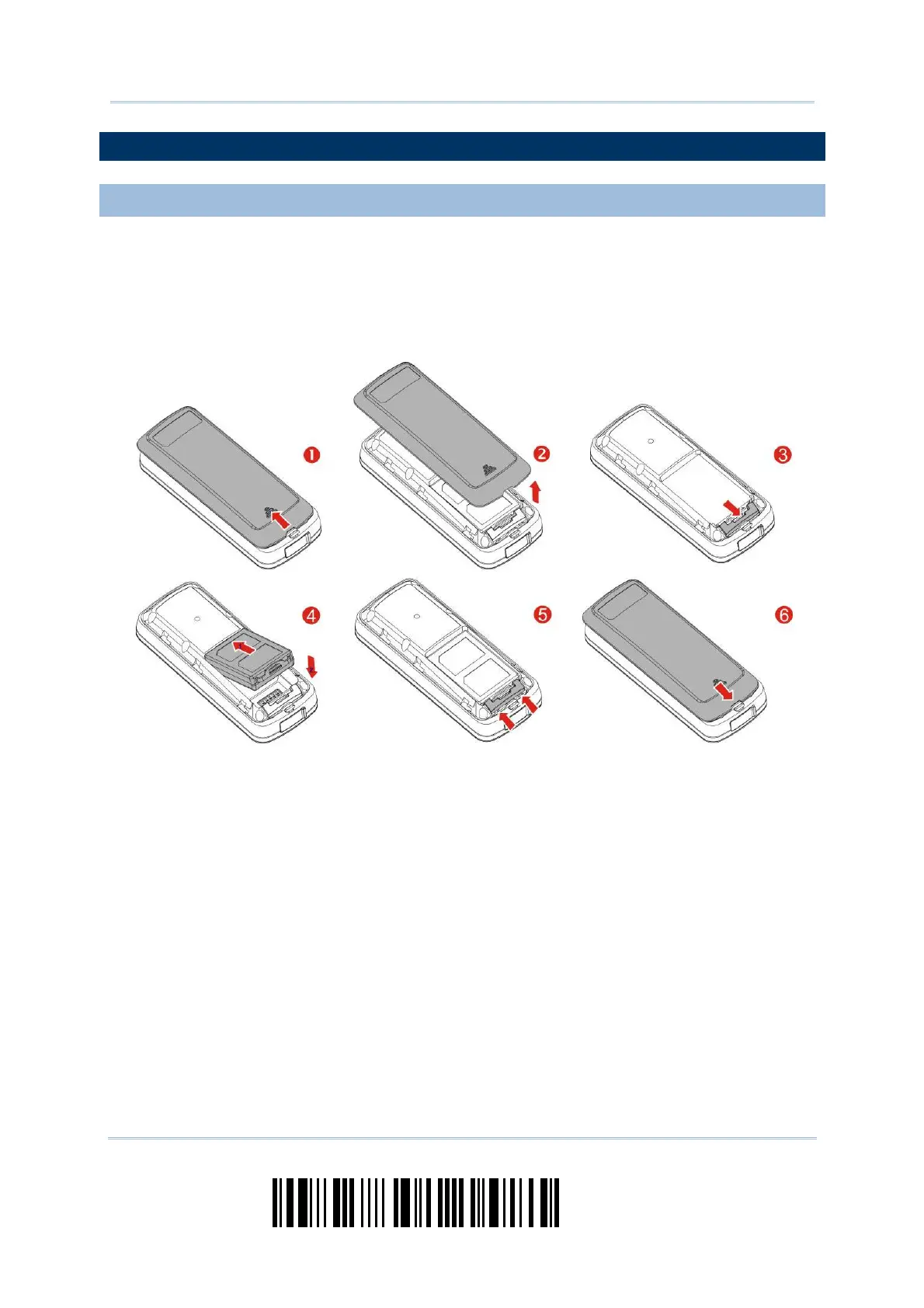 ❶

❷

❸

❹

❺

❻